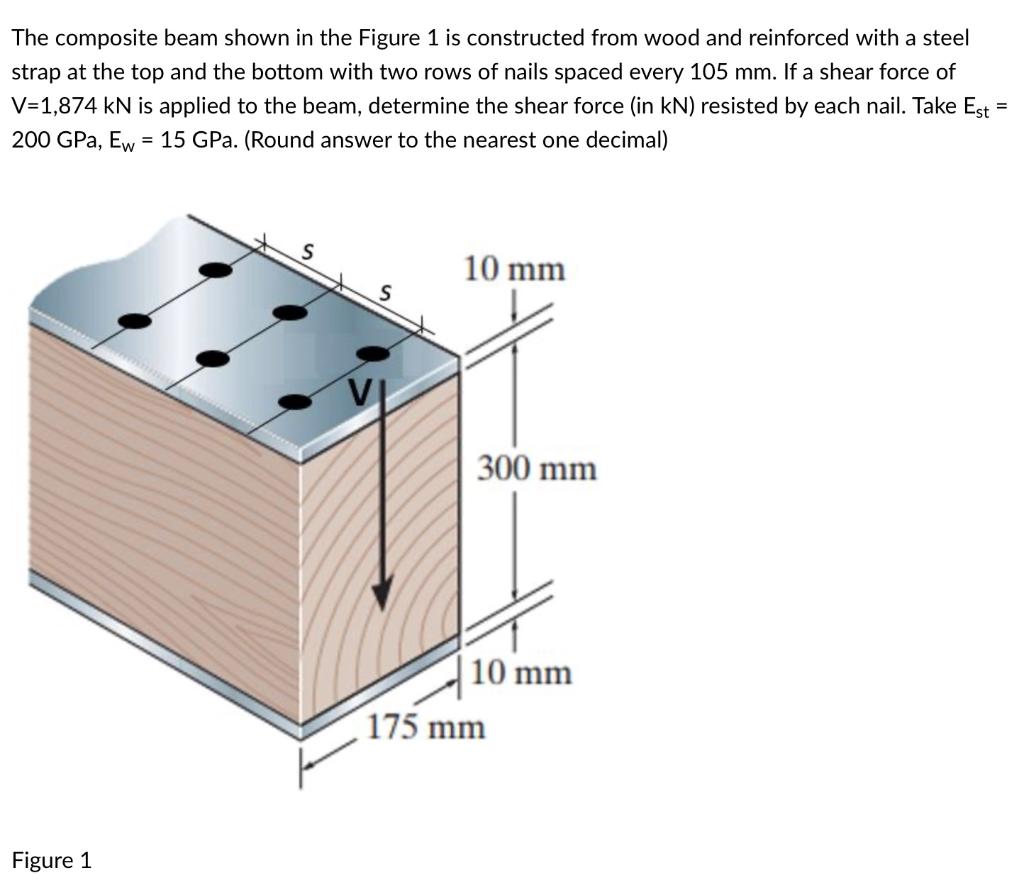 The composite beam shown in the Figure 1 is constructed from wood and reinforced with a steel strap at the top and the bottom with two rows of nails spaced every 105 mm. If a shear force of V=1,874 kN is applied to the beam, determine the shear force (in kN) resisted by each nail. Take $E_{st}$ = 200 GPa, $E_w$ = 15 GPa. (Round answer to the nearest one decimal)

s
s
10 mm
V
300 mm
10 mm
175 mm

Figure 1