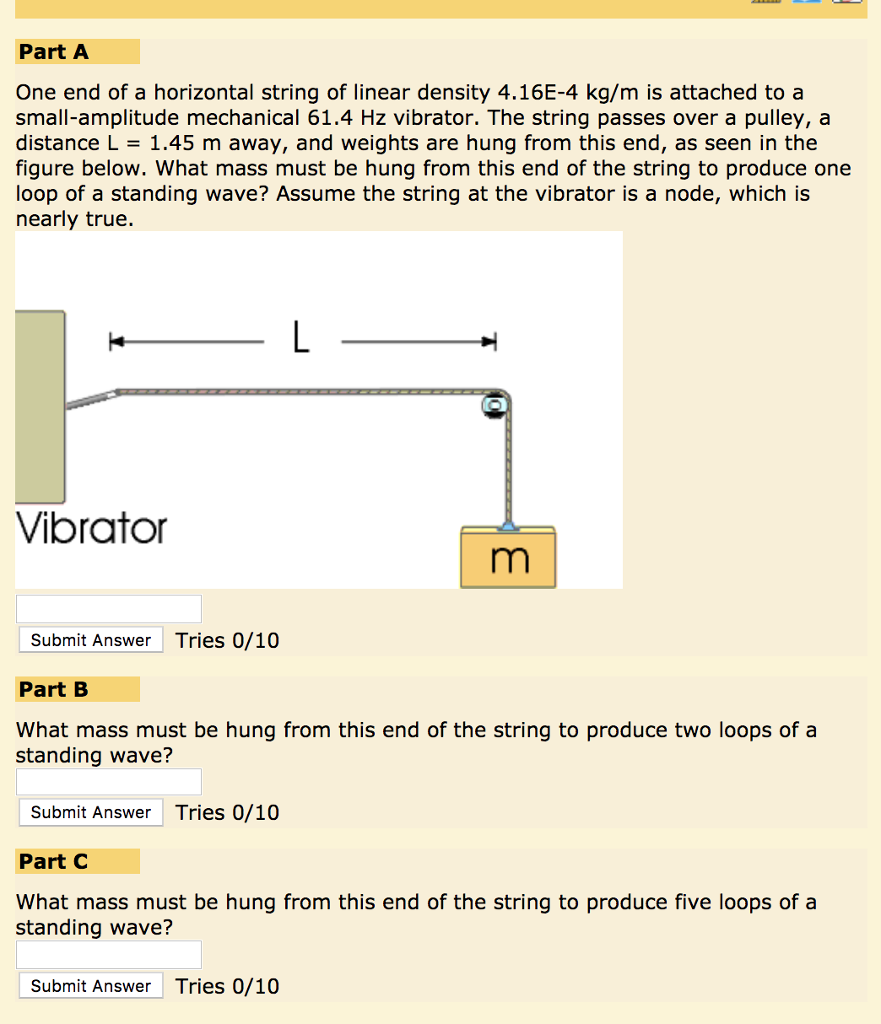 Part A

One end of a horizontal string of linear density 4.16E-4 kg/m is attached to a small-amplitude mechanical 61.4 Hz vibrator. The string passes over a pulley, a distance L = 1.45 m away, and weights are hung from this end, as seen in the figure below. What mass must be hung from this end of the string to produce one loop of a standing wave? Assume the string at the vibrator is a node, which is nearly true.

L

Vibrator

m

Submit Answer Tries 0/10

Part B

What mass must be hung from this end of the string to produce two loops of a standing wave?

Submit Answer Tries 0/10

Part C

What mass must be hung from this end of the string to produce five loops of a standing wave?

Submit Answer Tries 0/10