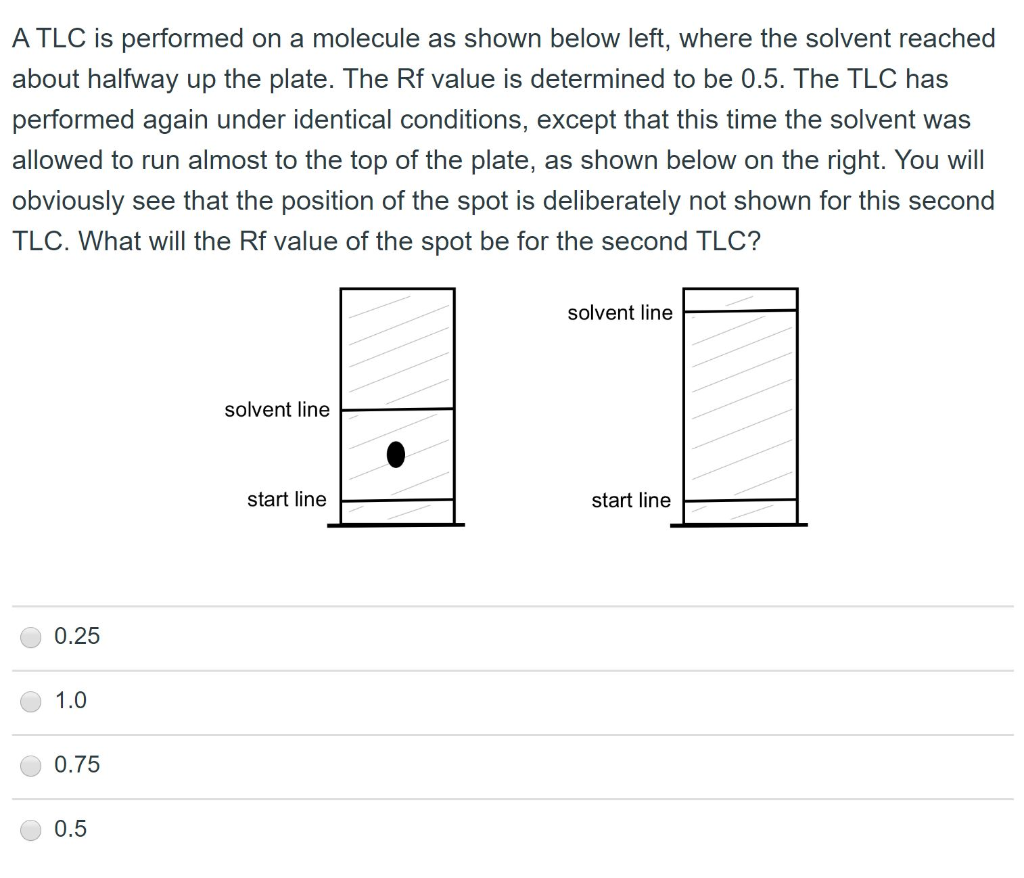 A TLC is performed on a molecule as shown below left, where the solvent reached about halfway up the plate. The Rf value is determined to be 0.5. The TLC has performed again under identical conditions, except that this time the solvent was allowed to run almost to the top of the plate, as shown below on the right. You will obviously see that the position of the spot is deliberately not shown for this second TLC. What will the Rf value of the spot be for the second TLC?

solvent line
start line

solvent line
start line

0.25

1.0

0.75

0.5