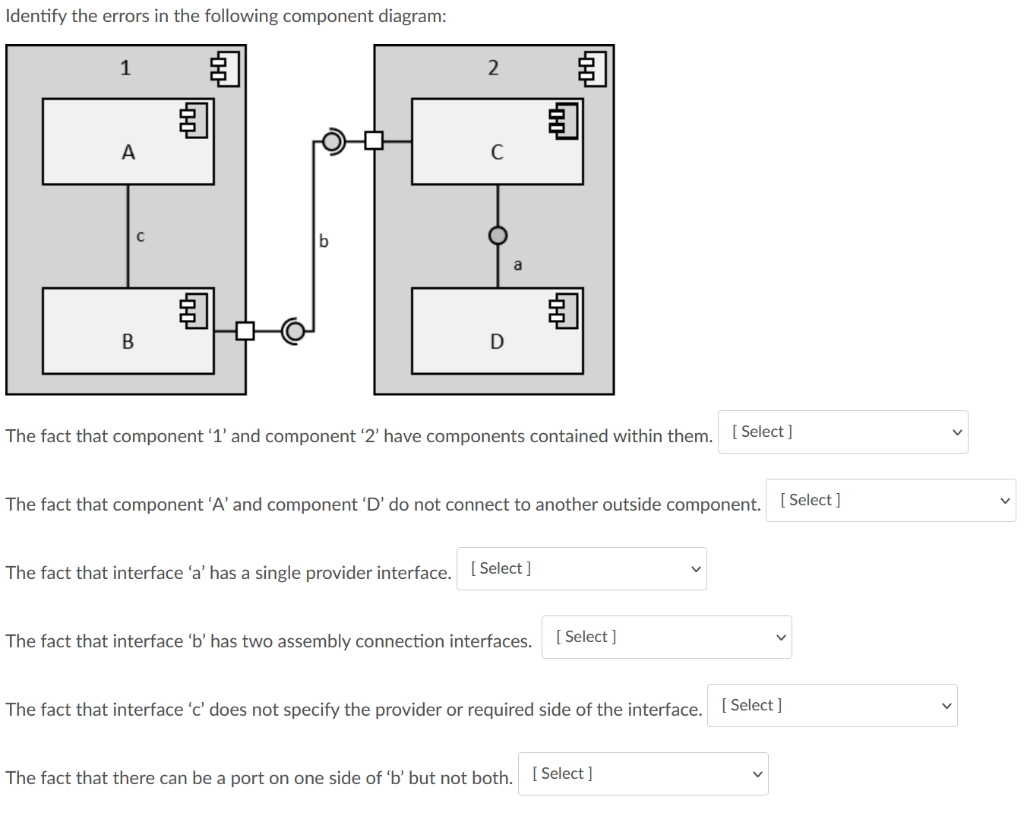 Identify the errors in the following component diagram:

1

A

c

B

b

2

C

a

D

The fact that component '1' and component '2' have components contained within them. [ Select ]

The fact that component 'A' and component 'D' do not connect to another outside component. [ Select ]

The fact that interface 'a' has a single provider interface. [ Select ]

The fact that interface 'b' has two assembly connection interfaces. [ Select ]

The fact that interface 'c' does not specify the provider or required side of the interface. [ Select ]

The fact that there can be a port on one side of 'b' but not both. [ Select ]