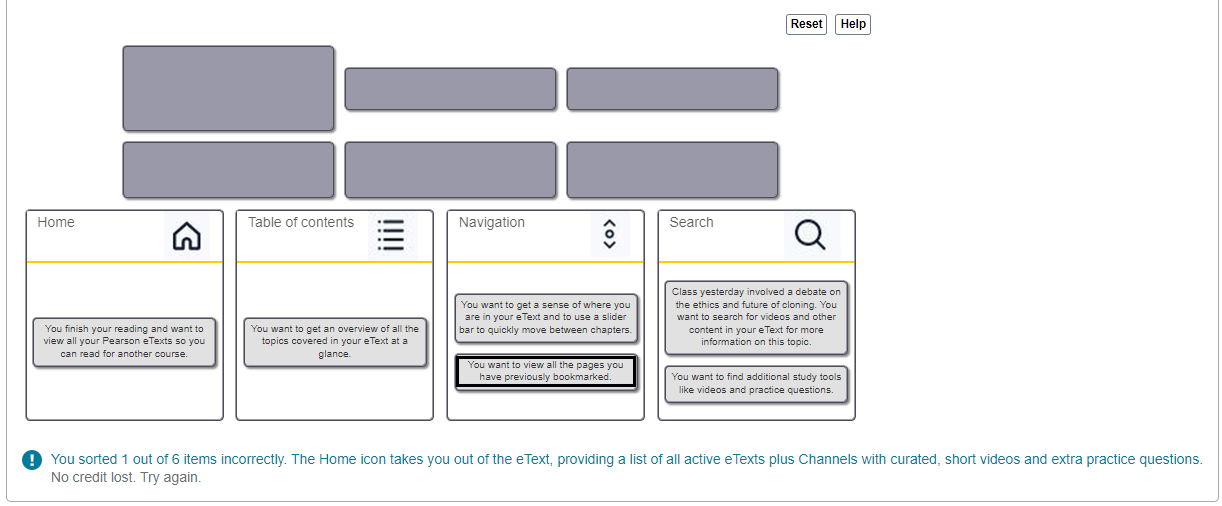 Reset Help

Home

You finish your reading and want to view all your Pearson eTexts so you can read for another course.

Table of contents

You want to get an overview of all the topics covered in your eText at a glance.

Navigation

You want to get a sense of where you are in your eText and to use a slider bar to quickly move between chapters.

You want to view all the pages you have previously bookmarked.

Search

Class yesterday involved a debate on the ethics and future of cloning. You want to search for videos and other content in your eText for more information on this topic.

You want to find additional study tools like videos and practice questions.

You sorted 1 out of 6 items incorrectly. The Home icon takes you out of the eText, providing a list of all active eTexts plus Channels with curated, short videos and extra practice questions.
No credit lost. Try again.