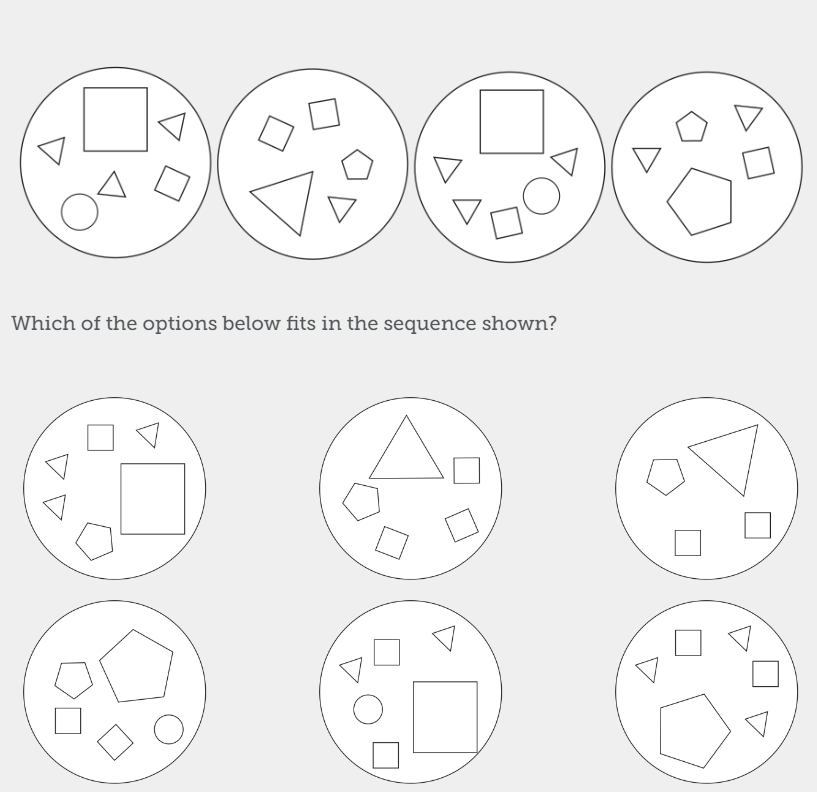 Which of the options below fits in the sequence shown?