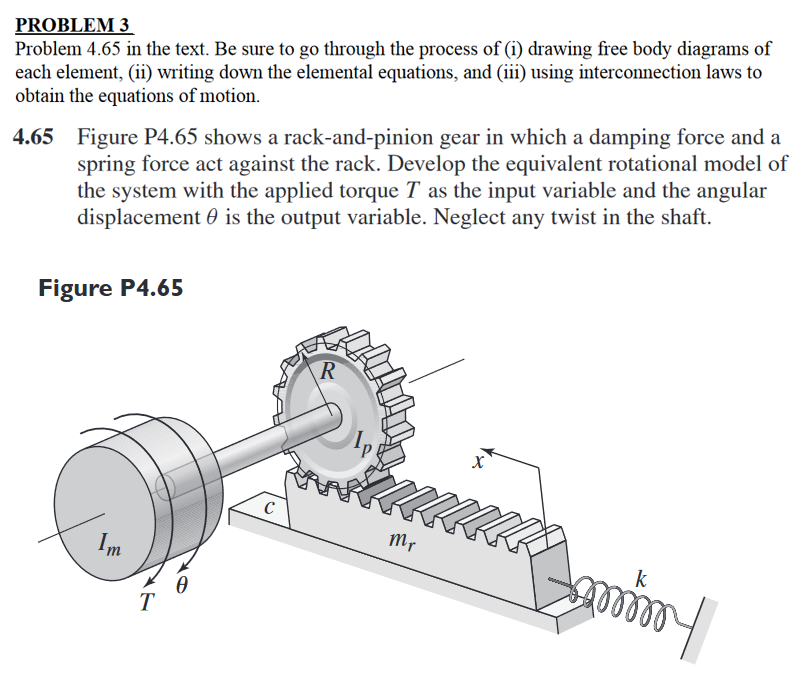 PROBLEM 3
Problem 4.65 in the text. Be sure to go through the process of (i) drawing free body diagrams of each element, (ii) writing down the elemental equations, and (iii) using interconnection laws to obtain the equations of motion.

4.65 Figure P4.65 shows a rack-and-pinion gear in which a damping force and a spring force act against the rack. Develop the equivalent rotational model of the system with the applied torque $T$ as the input variable and the angular displacement $\theta$ is the output variable. Neglect any twist in the shaft.

Figure P4.65

$R$
$I_p$
$x$
$c$
$m_r$
$I_m$
$k$
$T$
$\theta$