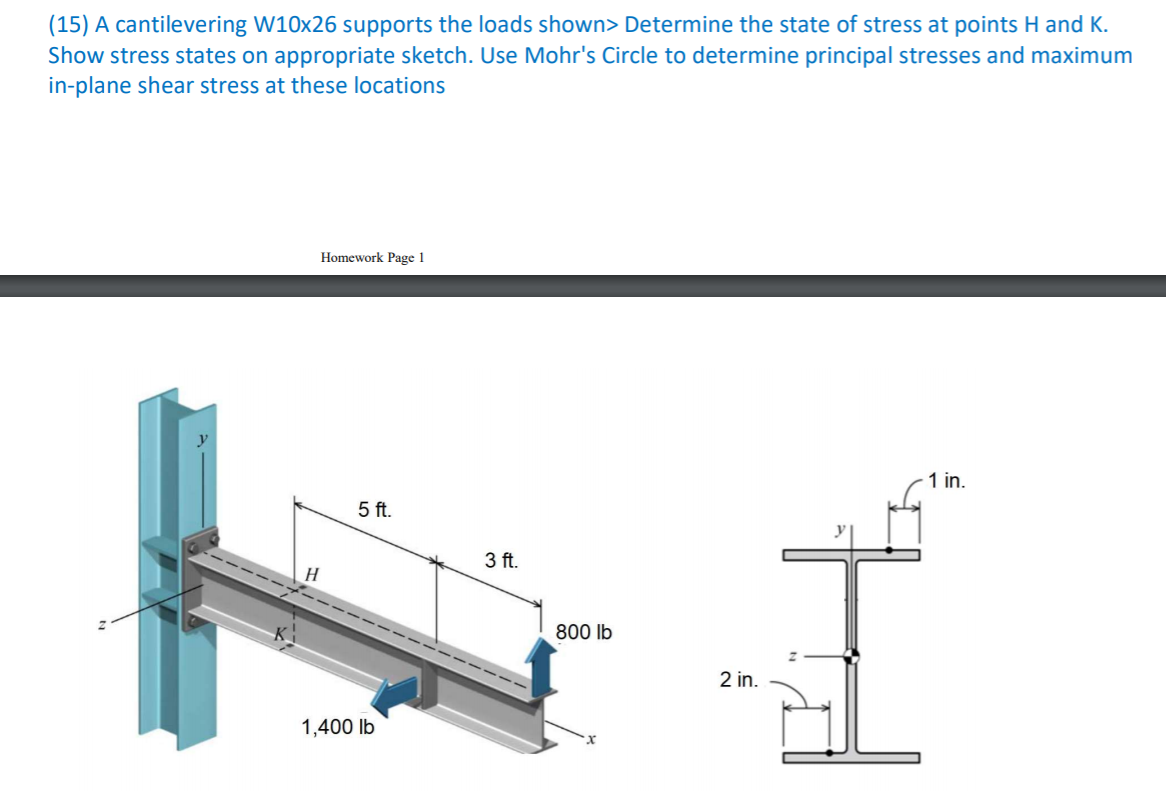 (15) A cantilevering W10x26 supports the loads shown> Determine the state of stress at points H and K. Show stress states on appropriate sketch. Use Mohr's Circle to determine principal stresses and maximum in-plane shear stress at these locations

Homework Page 1

y
5 ft.
3 ft.
H
z
K
800 lb
1,400 lb
x

1 in.
y
z
2 in.