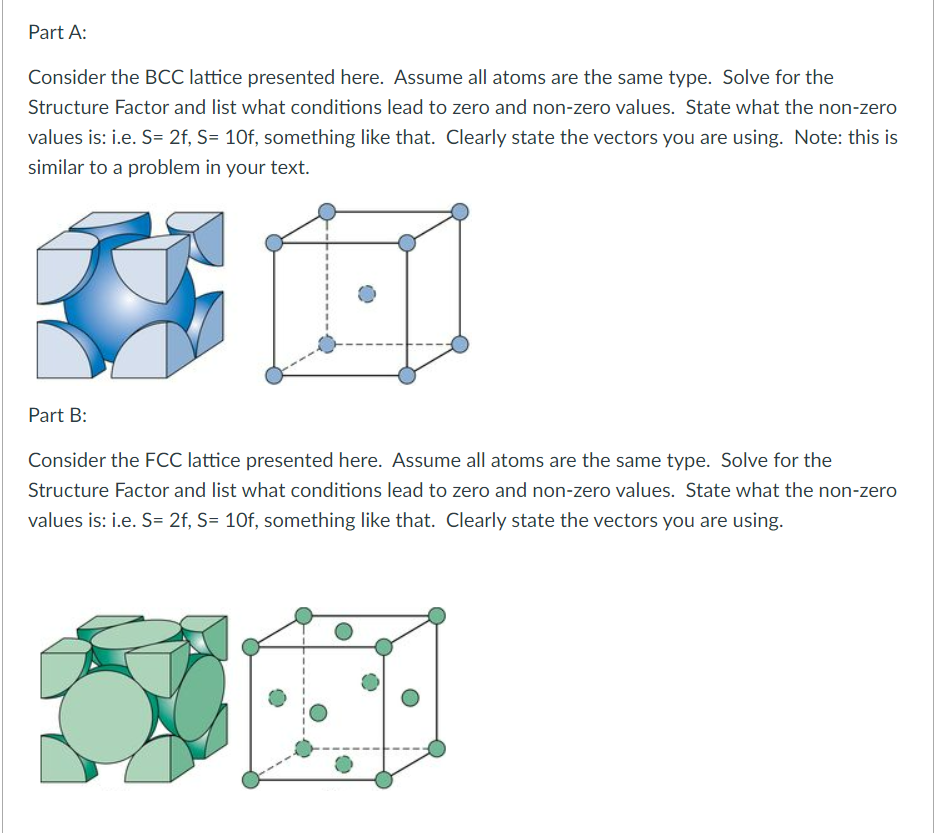 Part A:

Consider the BCC lattice presented here. Assume all atoms are the same type. Solve for the Structure Factor and list what conditions lead to zero and non-zero values. State what the non-zero values is: i.e. S= 2f, S= 10f, something like that. Clearly state the vectors you are using. Note: this is similar to a problem in your text.

Part B:

Consider the FCC lattice presented here. Assume all atoms are the same type. Solve for the Structure Factor and list what conditions lead to zero and non-zero values. State what the non-zero values is: i.e. S= 2f, S= 10f, something like that. Clearly state the vectors you are using.