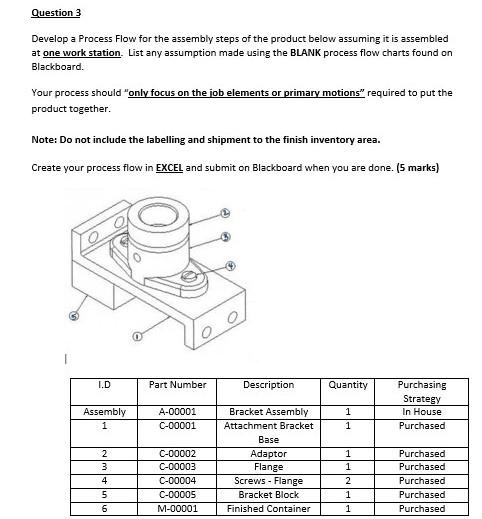 Question 3

Develop a Process Flow for the assembly steps of the product below assuming it is assembled at one work station. List any assumption made using the BLANK process flow charts found on Blackboard.

Your process should "only focus on the job elements or primary motions" required to put the product together.

Note: Do not include the labelling and shipment to the finish inventory area.

Create your process flow in EXCEL and submit on Blackboard when you are done. (5 marks)

2

3

4

5

1

| I.D | Part Number | Description | Quantity | Purchasing Strategy |
|---|---|---|---|---|
| Assembly | A-00001 | Bracket Assembly | 1 | In House |
| 1 | C-00001 | Attachment Bracket Base | 1 | Purchased |
| 2 | C-00002 | Adaptor | 1 | Purchased |
| 3 | C-00003 | Flange | 1 | Purchased |
| 4 | C-00004 | Screws - Flange | 2 | Purchased |
| 5 | C-00005 | Bracket Block | 1 | Purchased |
| 6 | M-00001 | Finished Container | 1 | Purchased |