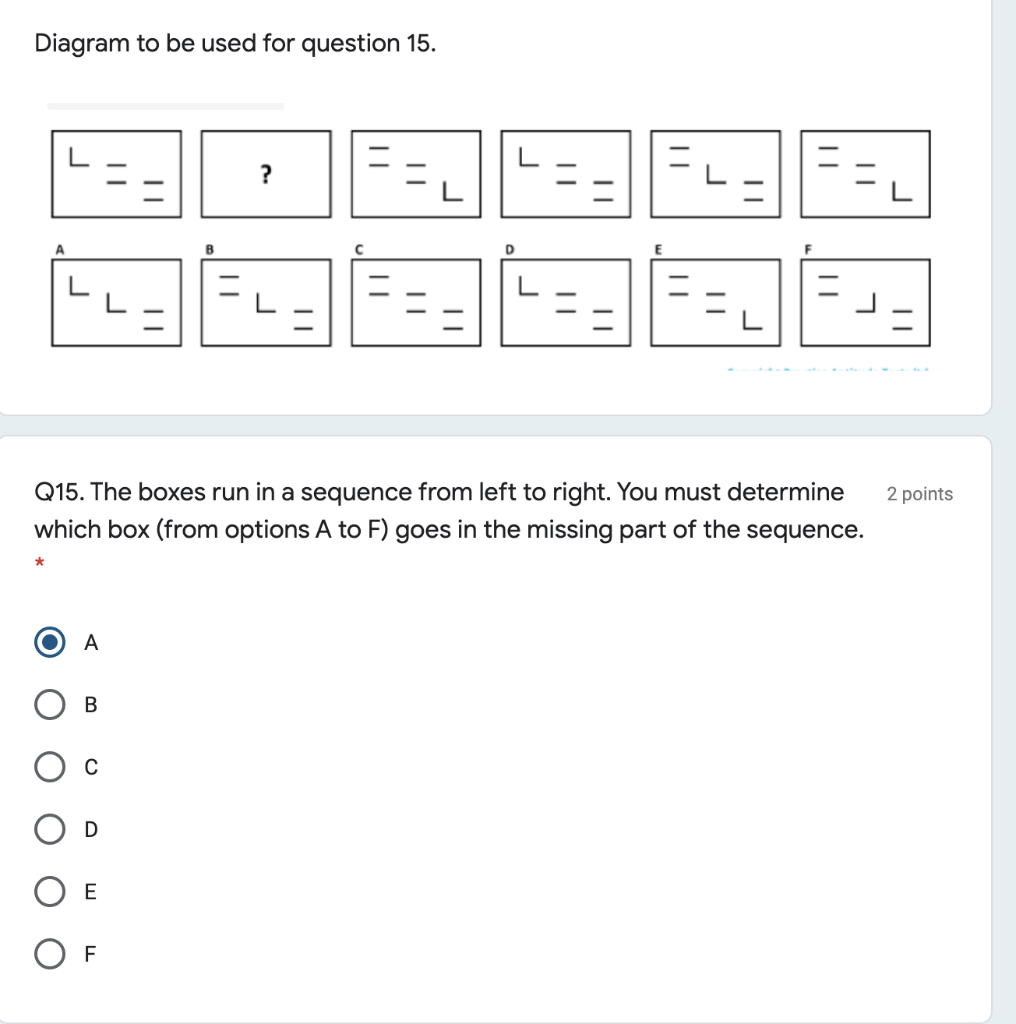 Diagram to be used for question 15.

?

A B C D E F

Q15. The boxes run in a sequence from left to right. You must determine which box (from options A to F) goes in the missing part of the sequence.

2 points

*

A

B

C

D

E

F