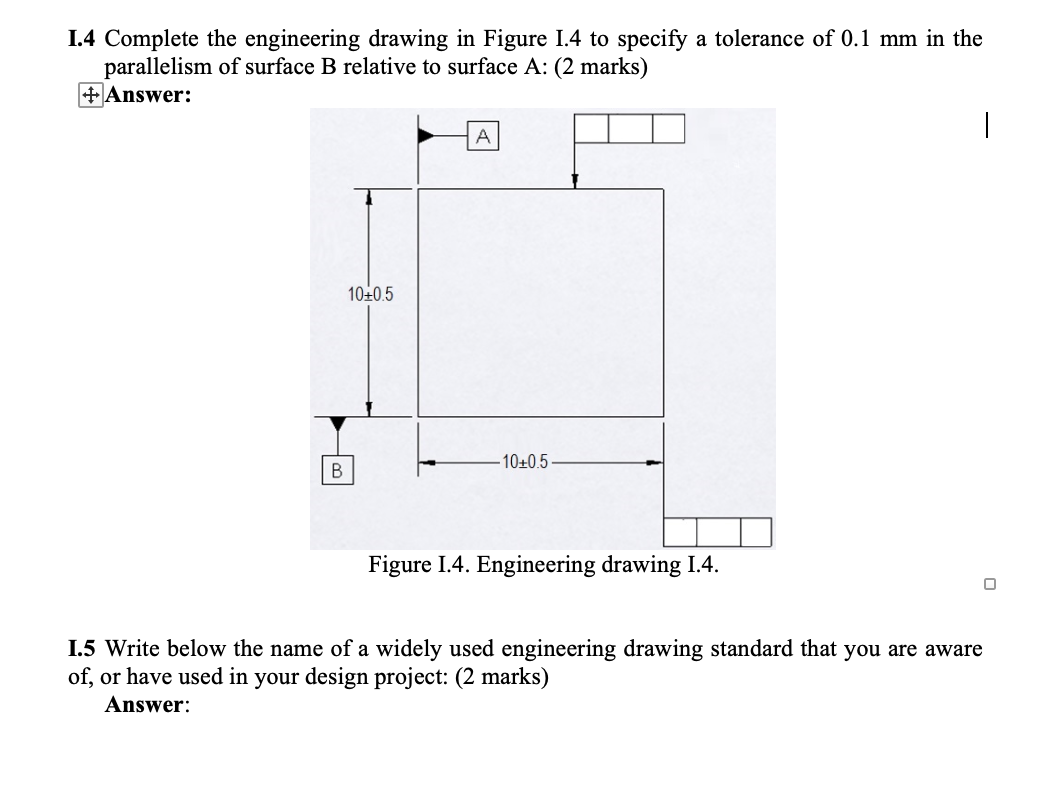 I.4 Complete the engineering drawing in Figure I.4 to specify a tolerance of 0.1 mm in the parallelism of surface B relative to surface A: (2 marks)

Answer:

A

10±0.5

B

10±0.5

Figure I.4. Engineering drawing I.4.

I.5 Write below the name of a widely used engineering drawing standard that you are aware of, or have used in your design project: (2 marks)

Answer: