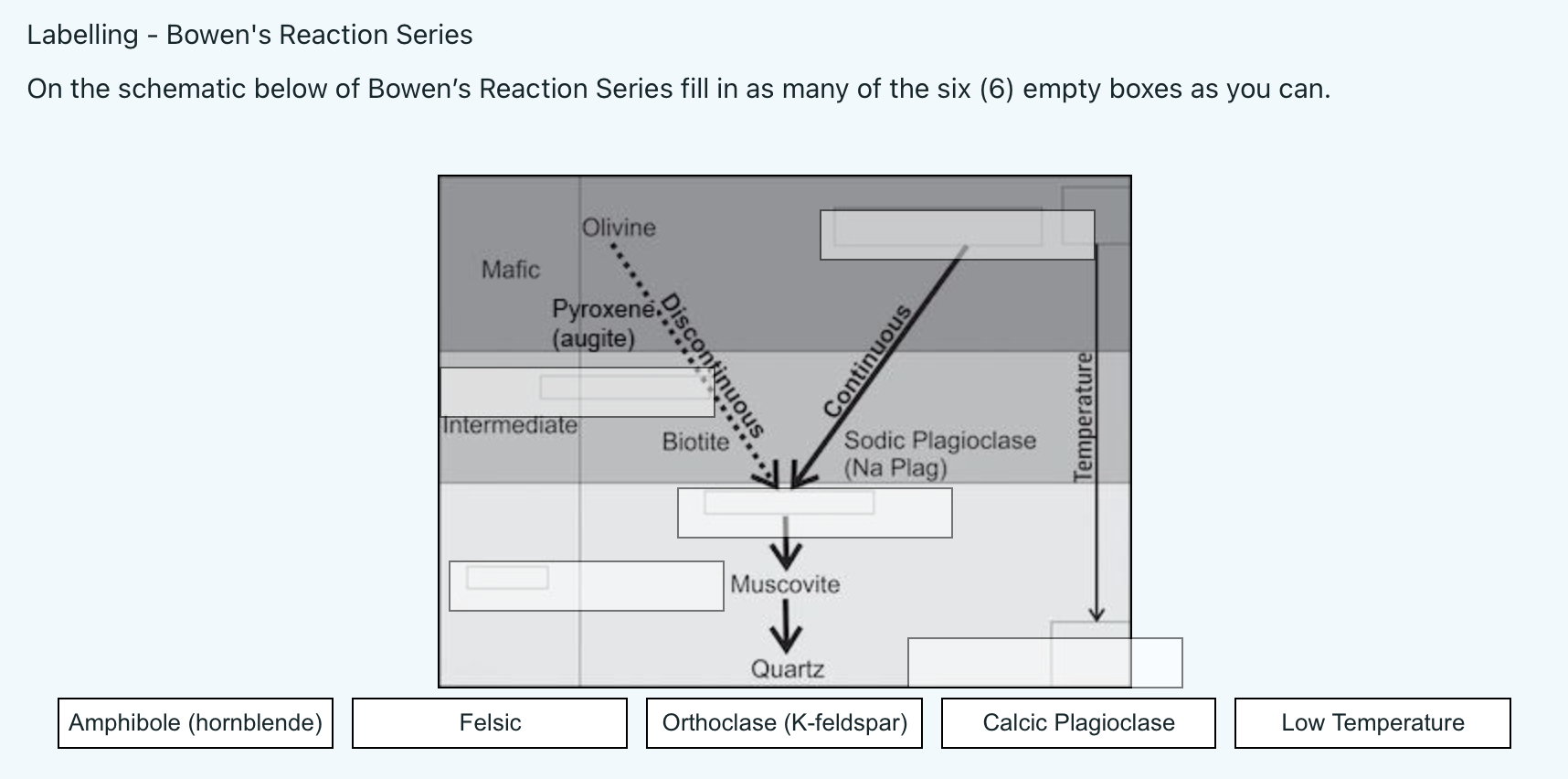 Labelling - Bowen's Reaction Series

On the schematic below of Bowen's Reaction Series fill in as many of the six (6) empty boxes as you can.

Olivine

Mafic

Pyroxene (augite)

Discontinuous

Continuous

Intermediate

Biotite

Sodic Plagioclase (Na Plag)

Temperature

Muscovite

Quartz

Amphibole (hornblende)

Felsic

Orthoclase (K-feldspar)

Calcic Plagioclase

Low Temperature