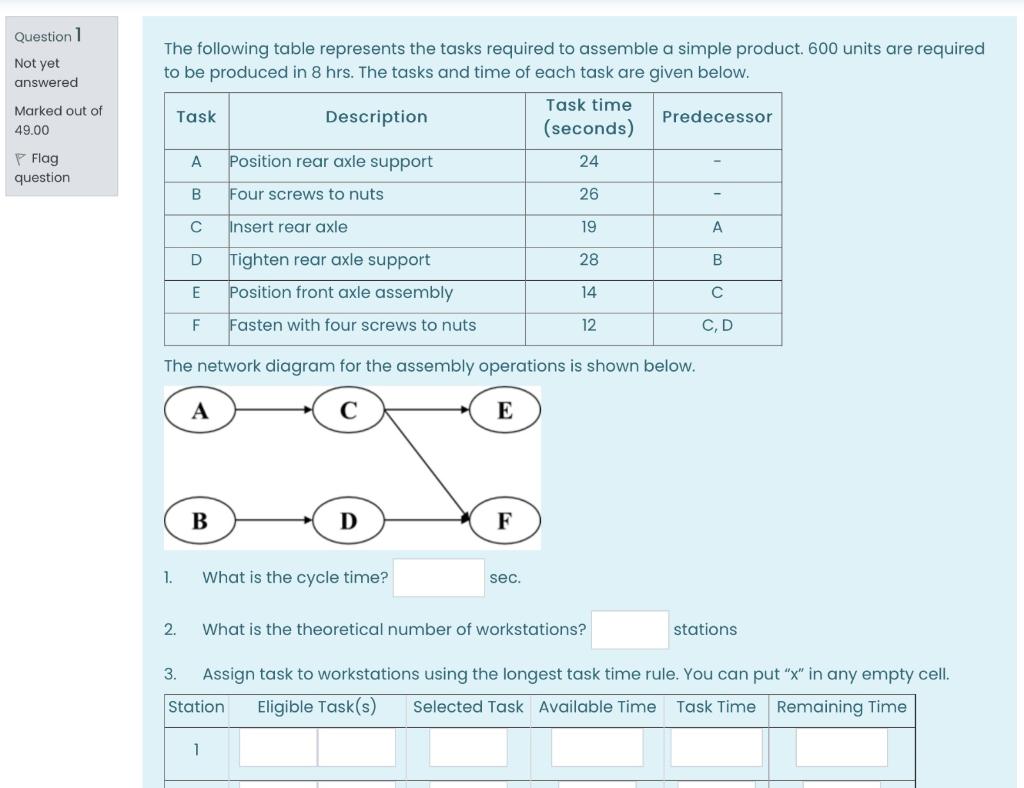 Question 1

Not yet answered

Marked out of 49.00

Flag question

The following table represents the tasks required to assemble a simple product. 600 units are required to be produced in 8 hrs. The tasks and time of each task are given below.

| Task | Description | Task time (seconds) | Predecessor |
|---|---|---|---|
| A | Position rear axle support | 24 | - |
| B | Four screws to nuts | 26 | - |
| C | Insert rear axle | 19 | A |
| D | Tighten rear axle support | 28 | B |
| E | Position front axle assembly | 14 | C |
| F | Fasten with four screws to nuts | 12 | C, D |

The network diagram for the assembly operations is shown below.

A C E B D F

1. What is the cycle time? sec.

2. What is the theoretical number of workstations? stations

3. Assign task to workstations using the longest task time rule. You can put "x" in any empty cell.

| Station | Eligible Task(s) | Selected Task | Available Time | Task Time | Remaining Time |
|---|---|---|---|---|---|
| 1 | | | | | |