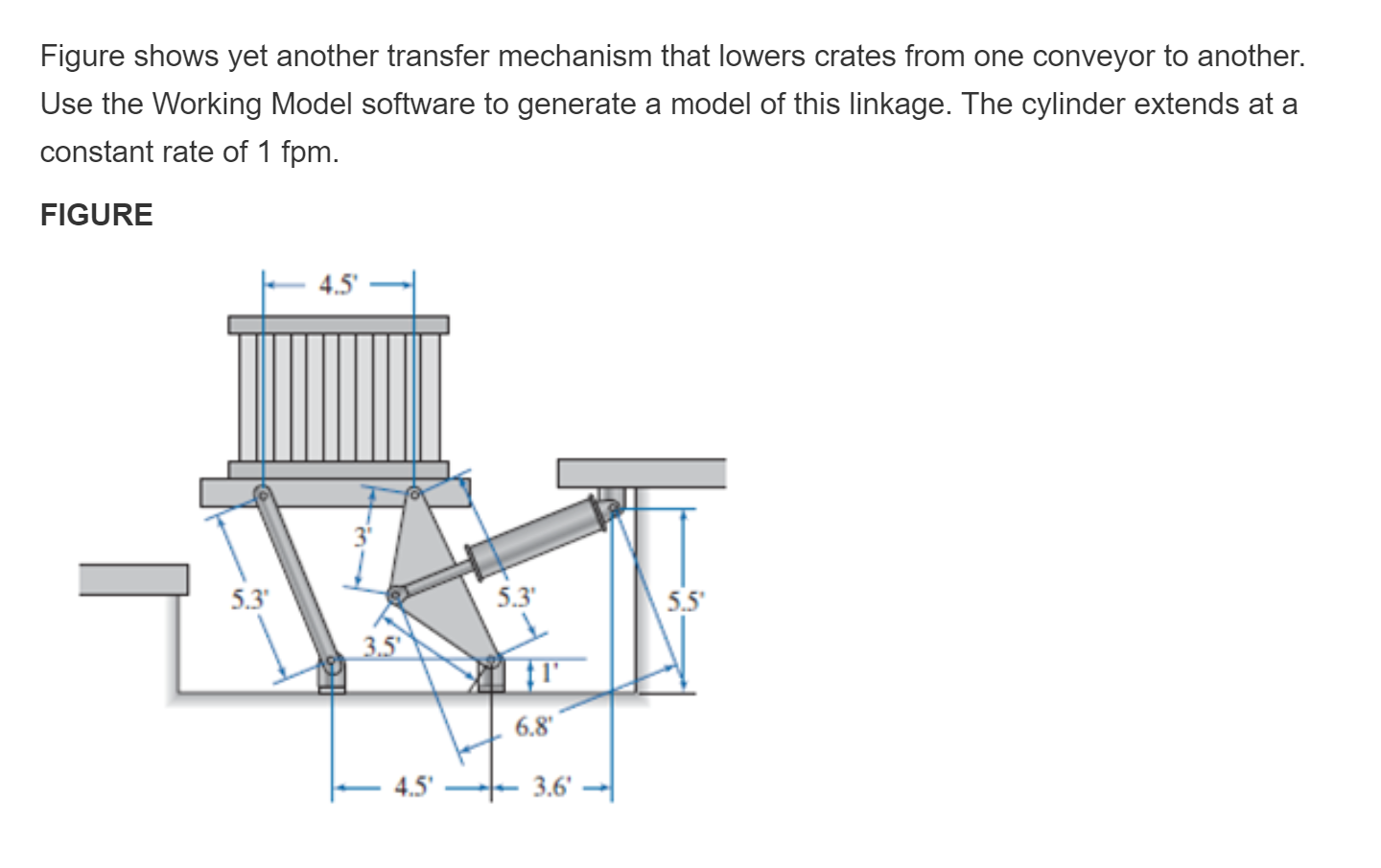 Figure shows yet another transfer mechanism that lowers crates from one conveyor to another. Use the Working Model software to generate a model of this linkage. The cylinder extends at a constant rate of 1 fpm.

FIGURE

4.5'

3'

5.3'

5.3'

5.5'

3.5'

1'

6.8'

4.5'

3.6'