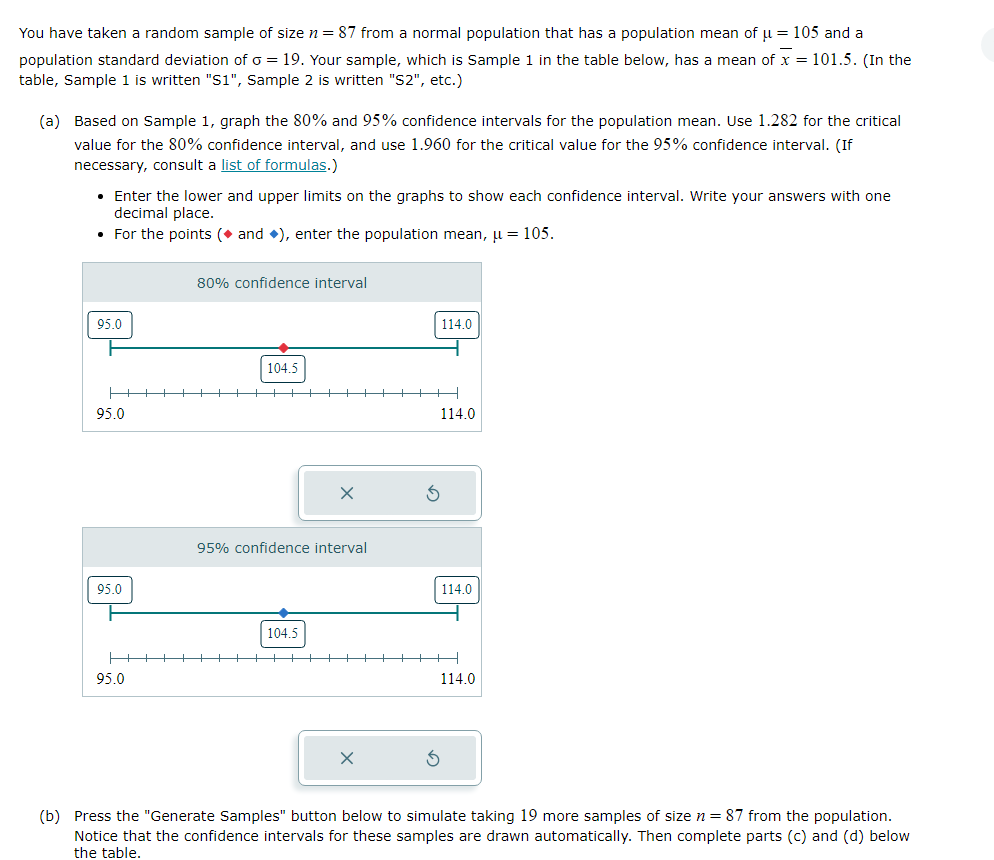 You have taken a random sample of size $n = 87$ from a normal population that has a population mean of $\mu = 105$ and a population standard deviation of $\sigma = 19$. Your sample, which is Sample 1 in the table below, has a mean of $\overline{x} = 101.5$. (In the table, Sample 1 is written "S1", Sample 2 is written "S2", etc.)

(a) Based on Sample 1, graph the $80\%$ and $95\%$ confidence intervals for the population mean. Use $1.282$ for the critical value for the $80\%$ confidence interval, and use $1.960$ for the critical value for the $95\%$ confidence interval. (If necessary, consult a list of formulas.)

• Enter the lower and upper limits on the graphs to show each confidence interval. Write your answers with one decimal place.
• For the points (◆ and ◆), enter the population mean, $\mu = 105$.

80% confidence interval

95.0

114.0

104.5

95.0

114.0

×

95% confidence interval

95.0

114.0

104.5

95.0

114.0

×

(b) Press the "Generate Samples" button below to simulate taking $19$ more samples of size $n = 87$ from the population. Notice that the confidence intervals for these samples are drawn automatically. Then complete parts (c) and (d) below the table.