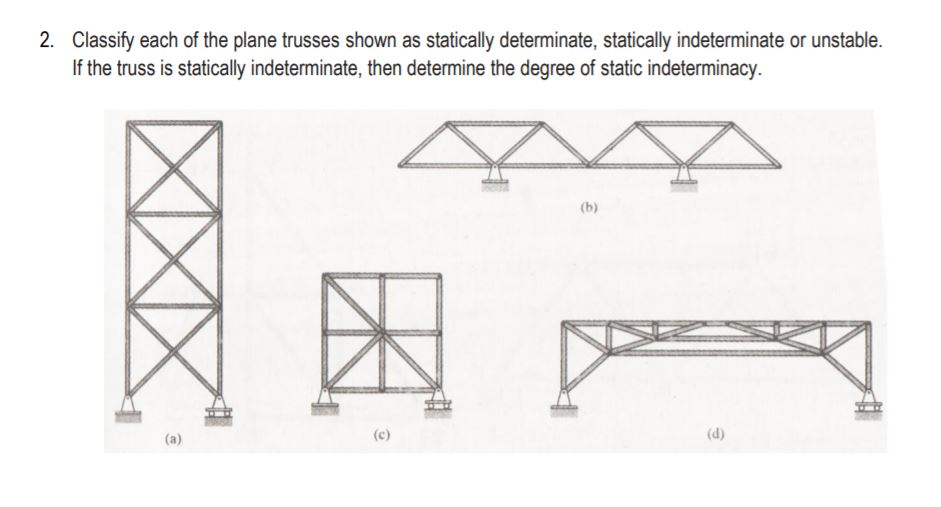 2. Classify each of the plane trusses shown as statically determinate, statically indeterminate or unstable. If the truss is statically indeterminate, then determine the degree of static indeterminacy.

(b)

(a)

(c)

(d)