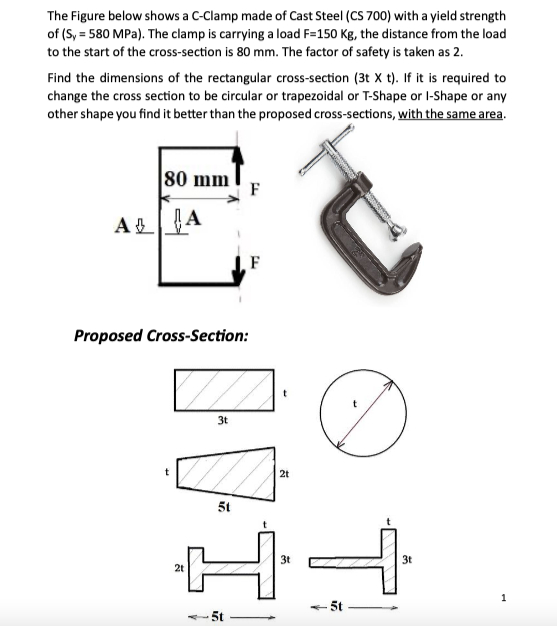 The Figure below shows a C-Clamp made of Cast Steel (CS 700) with a yield strength of ($S_y$ = 580 MPa). The clamp is carrying a load F=150 Kg, the distance from the load to the start of the cross-section is 80 mm. The factor of safety is taken as 2.

Find the dimensions of the rectangular cross-section (3t X t). If it is required to change the cross section to be circular or trapezoidal or T-Shape or I-Shape or any other shape you find it better than the proposed cross-sections, with the same area.

80 mm
F
A
A
F

Proposed Cross-Section:

t
3t
t
t
2t
5t
t
2t
3t
5t
t
3t
5t

1