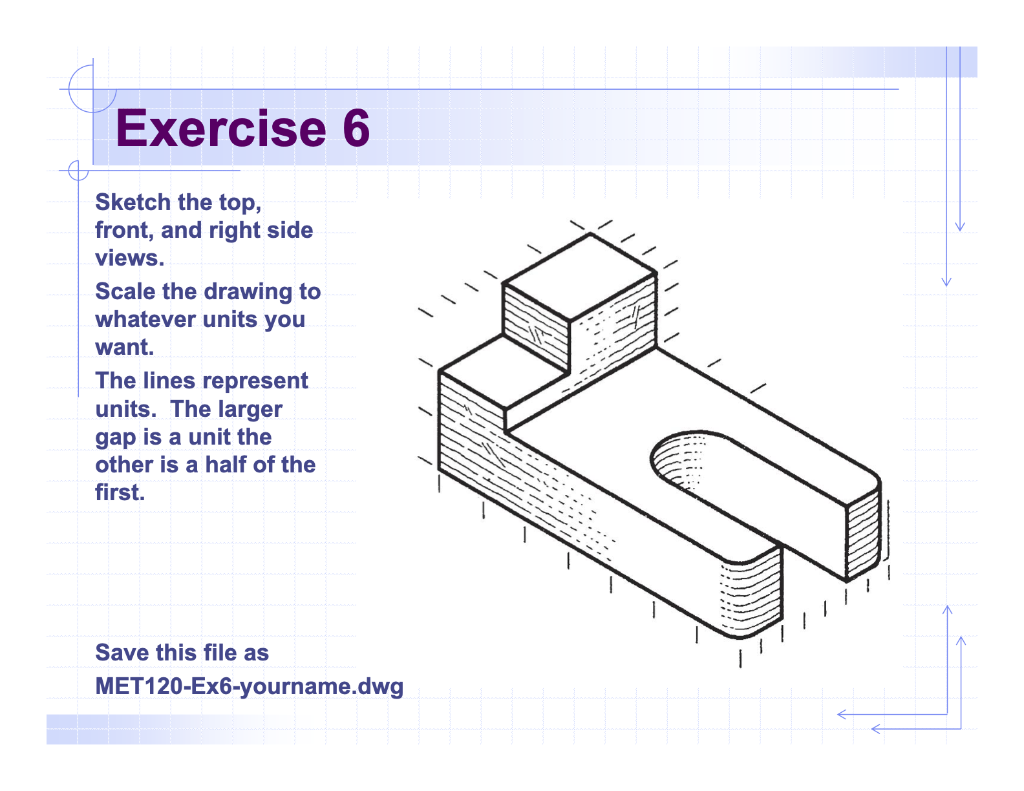 Exercise 6

Sketch the top, front, and right side views.

Scale the drawing to whatever units you want.

The lines represent units. The larger gap is a unit the other is a half of the first.

Save this file as MET120-Ex6-yourname.dwg