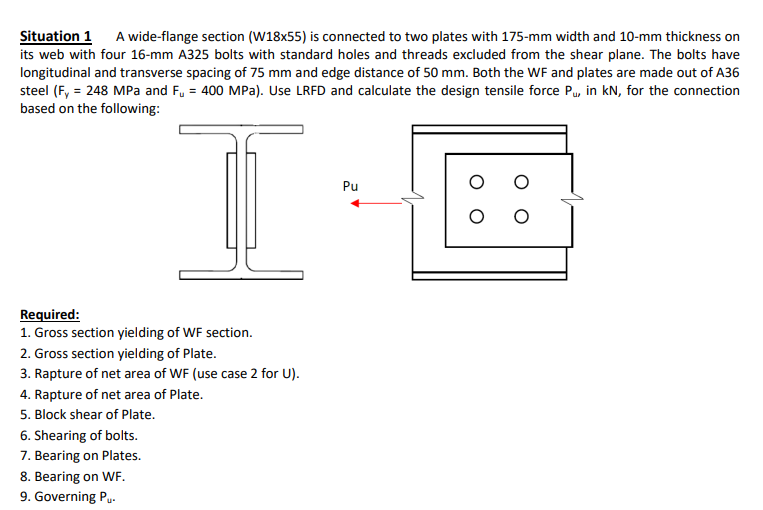 Situation 1 A wide-flange section (W18x55) is connected to two plates with 175-mm width and 10-mm thickness on its web with four 16-mm A325 bolts with standard holes and threads excluded from the shear plane. The bolts have longitudinal and transverse spacing of 75 mm and edge distance of 50 mm. Both the WF and plates are made out of A36 steel ($F_y$ = 248 MPa and $F_u$ = 400 MPa). Use LRFD and calculate the design tensile force $P_u$, in kN, for the connection based on the following:

Pu

Required:
1. Gross section yielding of WF section.
2. Gross section yielding of Plate.
3. Rapture of net area of WF (use case 2 for U).
4. Rapture of net area of Plate.
5. Block shear of Plate.
6. Shearing of bolts.
7. Bearing on Plates.
8. Bearing on WF.
9. Governing $P_u$.