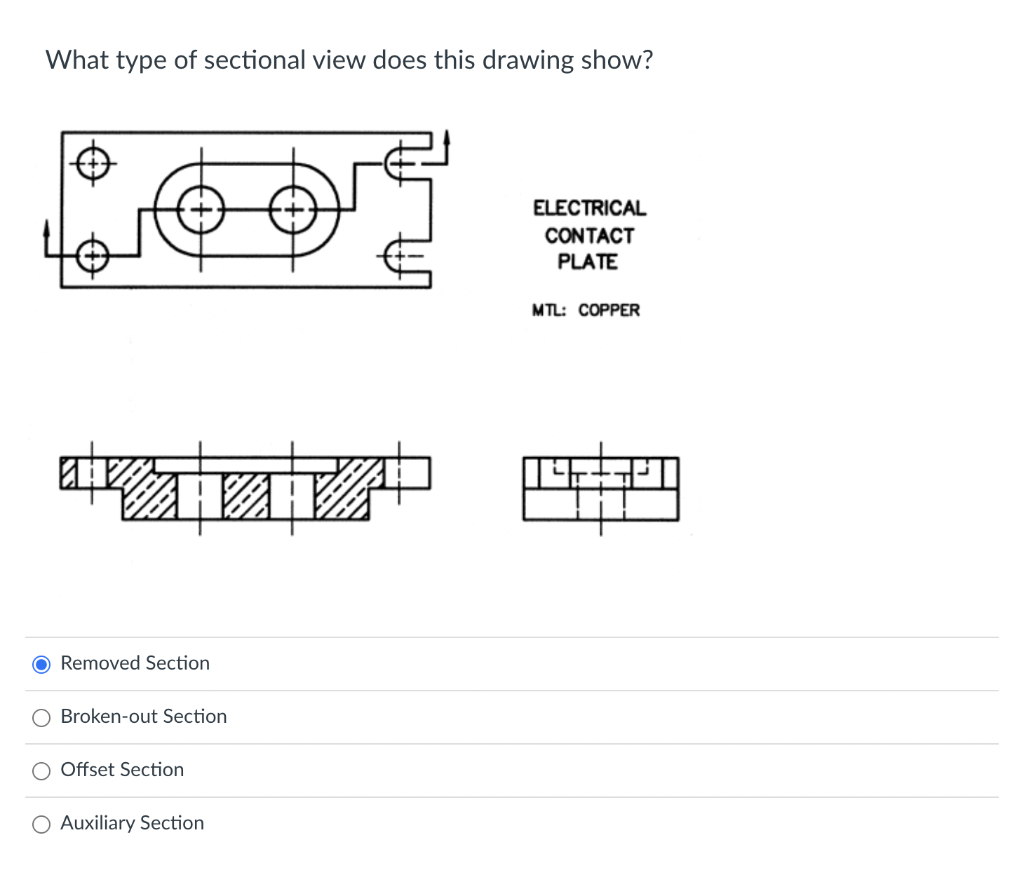 What type of sectional view does this drawing show?

ELECTRICAL CONTACT PLATE

MTL: COPPER

Removed Section

Broken-out Section

Offset Section

Auxiliary Section