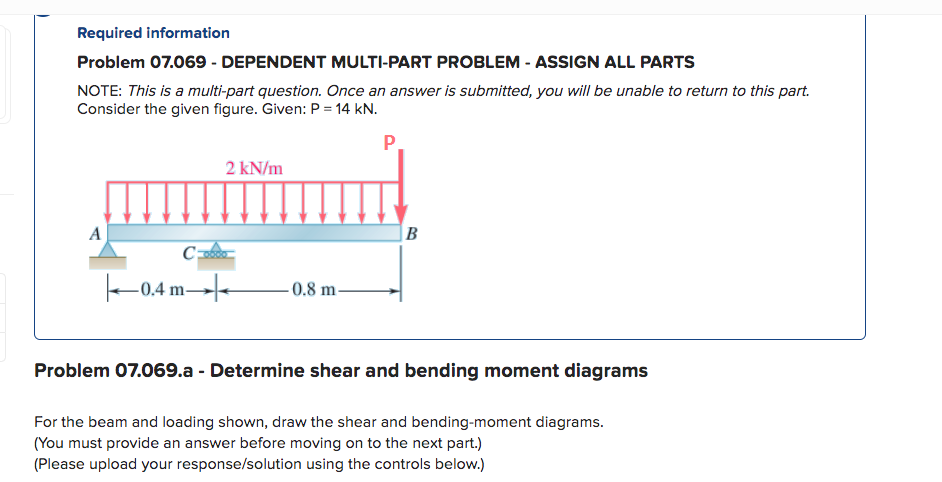 Required information

Problem 07.069 - DEPENDENT MULTI-PART PROBLEM - ASSIGN ALL PARTS

NOTE: This is a multi-part question. Once an answer is submitted, you will be unable to return to this part.
Consider the given figure. Given: P = 14 kN.

P

2 kN/m

A

B

C

0.4 m

0.8 m

Problem 07.069.a - Determine shear and bending moment diagrams

For the beam and loading shown, draw the shear and bending-moment diagrams.
(You must provide an answer before moving on to the next part.)
(Please upload your response/solution using the controls below.)