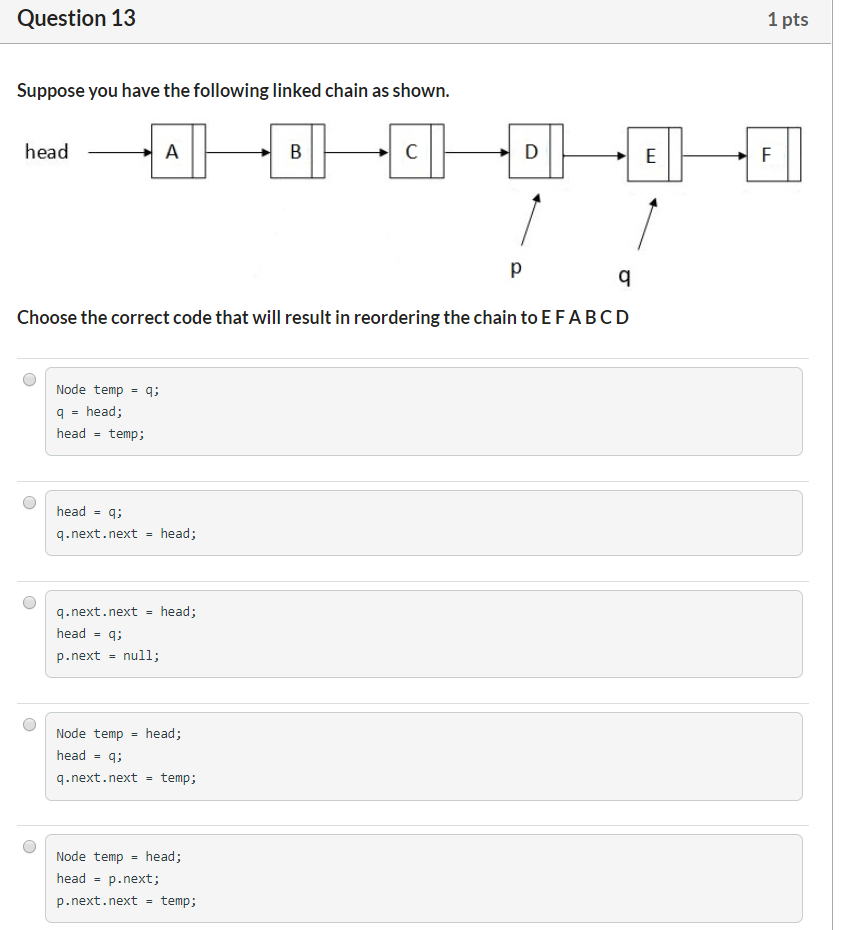 Question 13

1 pts

Suppose you have the following linked chain as shown.

head A B C D E F

p q

Choose the correct code that will result in reordering the chain to E F A B C D

Node temp = q;
q = head;
head = temp;

head = q;
q.next.next = head;

q.next.next = head;
head = q;
p.next = null;

Node temp = head;
head = q;
q.next.next = temp;

Node temp = head;
head = p.next;
p.next.next = temp;