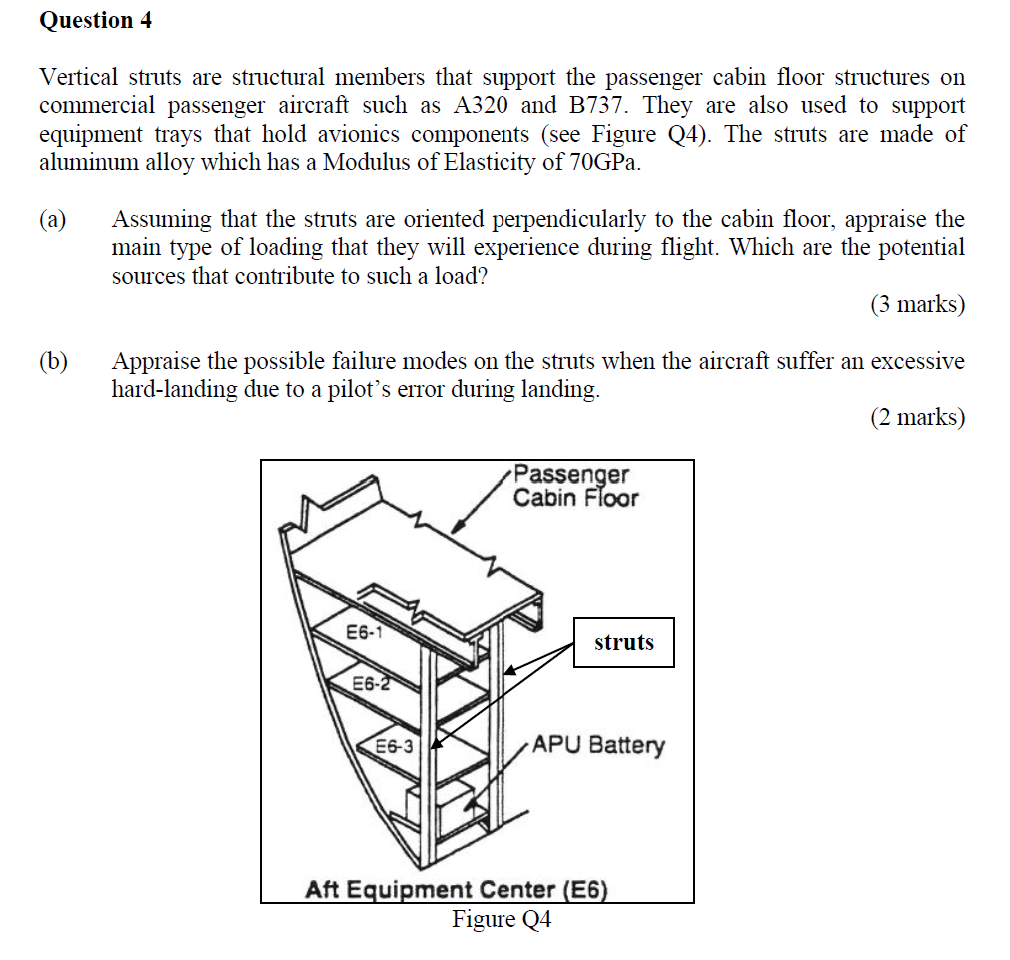 Question 4

Vertical struts are structural members that support the passenger cabin floor structures on commercial passenger aircraft such as A320 and B737. They are also used to support equipment trays that hold avionics components (see Figure Q4). The struts are made of aluminum alloy which has a Modulus of Elasticity of 70GPa.

(a) Assuming that the struts are oriented perpendicularly to the cabin floor, appraise the main type of loading that they will experience during flight. Which are the potential sources that contribute to such a load?

(3 marks)

(b) Appraise the possible failure modes on the struts when the aircraft suffer an excessive hard-landing due to a pilot's error during landing.

(2 marks)

Passenger Cabin Floor

E6-1

E6-2

E6-3

struts

APU Battery

Aft Equipment Center (E6)

Figure Q4