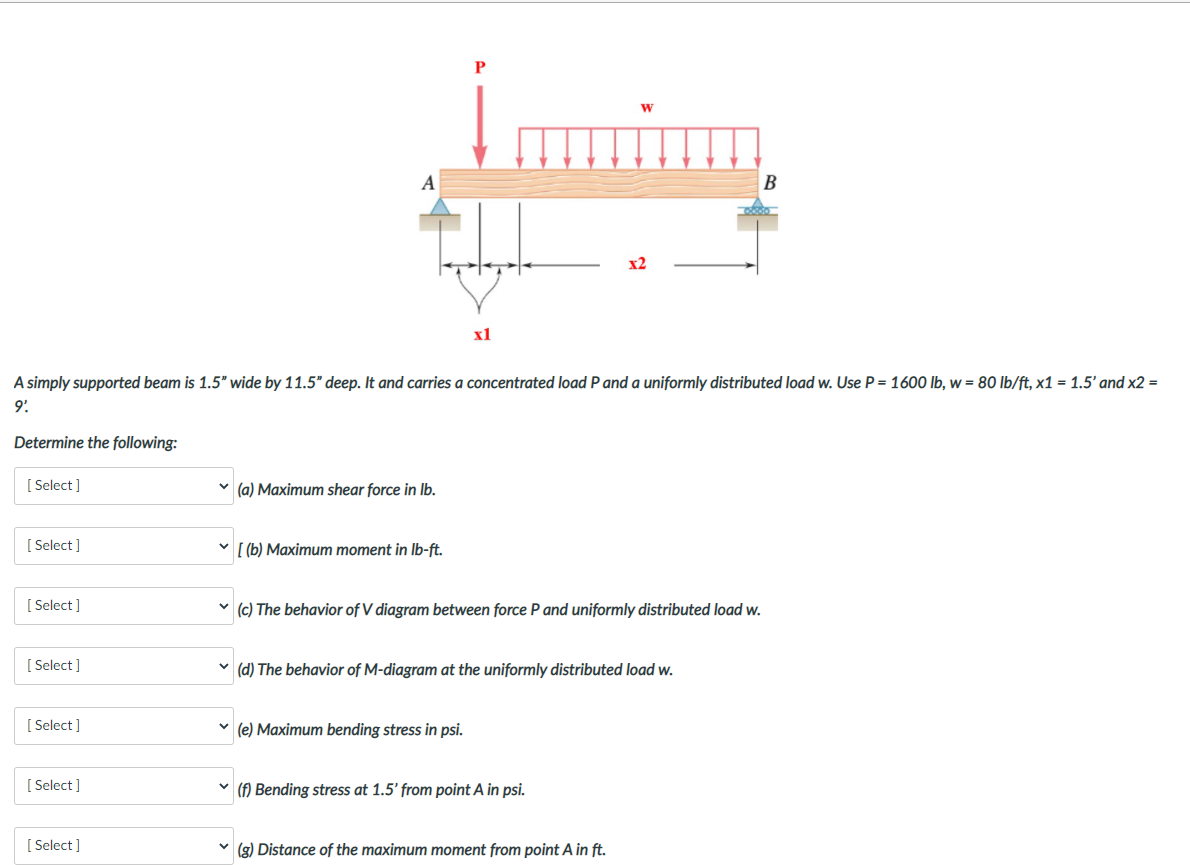 P

w

A

B

x2

x1

A simply supported beam is 1.5" wide by 11.5" deep. It and carries a concentrated load P and a uniformly distributed load w. Use P = 1600 lb, w = 80 lb/ft, x1 = 1.5' and x2 = 9'.

Determine the following:

[ Select ] (a) Maximum shear force in lb.

[ Select ] [ (b) Maximum moment in lb-ft.

[ Select ] (c) The behavior of V diagram between force P and uniformly distributed load w.

[ Select ] (d) The behavior of M-diagram at the uniformly distributed load w.

[ Select ] (e) Maximum bending stress in psi.

[ Select ] (f) Bending stress at 1.5' from point A in psi.

[ Select ] (g) Distance of the maximum moment from point A in ft.