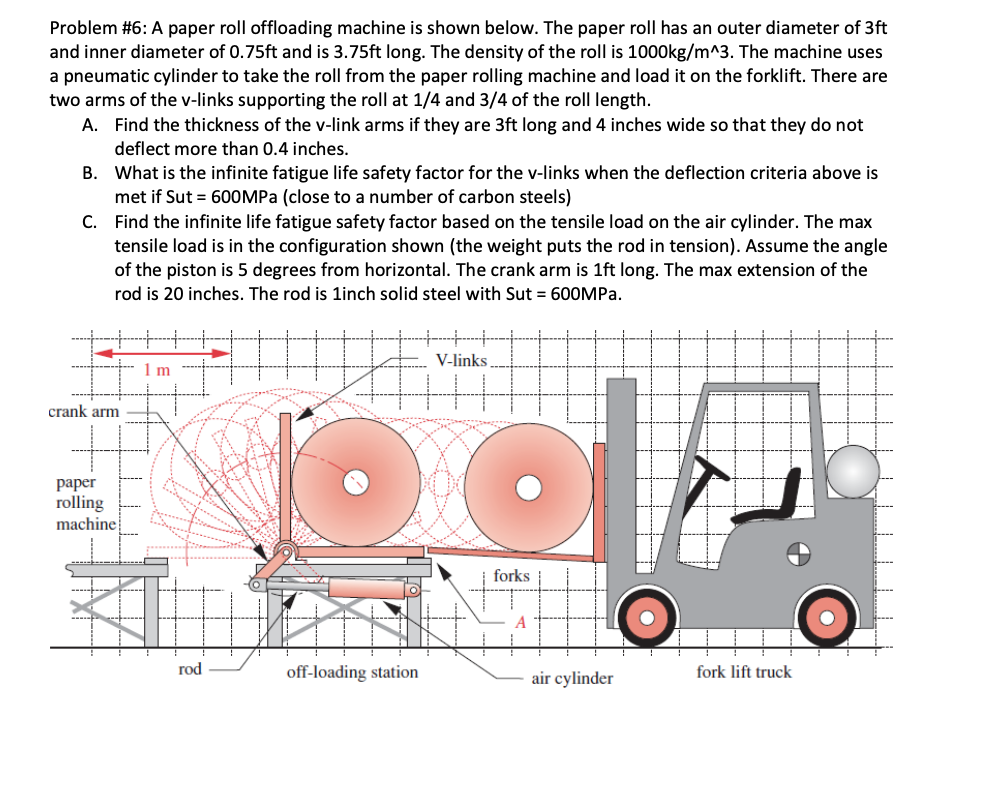 Problem #6: A paper roll offloading machine is shown below. The paper roll has an outer diameter of 3ft and inner diameter of 0.75ft and is 3.75ft long. The density of the roll is 1000kg/m^3. The machine uses a pneumatic cylinder to take the roll from the paper rolling machine and load it on the forklift. There are two arms of the v-links supporting the roll at 1/4 and 3/4 of the roll length.

A. Find the thickness of the v-link arms if they are 3ft long and 4 inches wide so that they do not deflect more than 0.4 inches.

B. What is the infinite fatigue life safety factor for the v-links when the deflection criteria above is met if Sut = 600MPa (close to a number of carbon steels)

C. Find the infinite life fatigue safety factor based on the tensile load on the air cylinder. The max tensile load is in the configuration shown (the weight puts the rod in tension). Assume the angle of the piston is 5 degrees from horizontal. The crank arm is 1ft long. The max extension of the rod is 20 inches. The rod is 1inch solid steel with Sut = 600MPa.

1 m

V-links

crank arm

paper rolling machine

forks

A

rod

off-loading station

air cylinder

fork lift truck