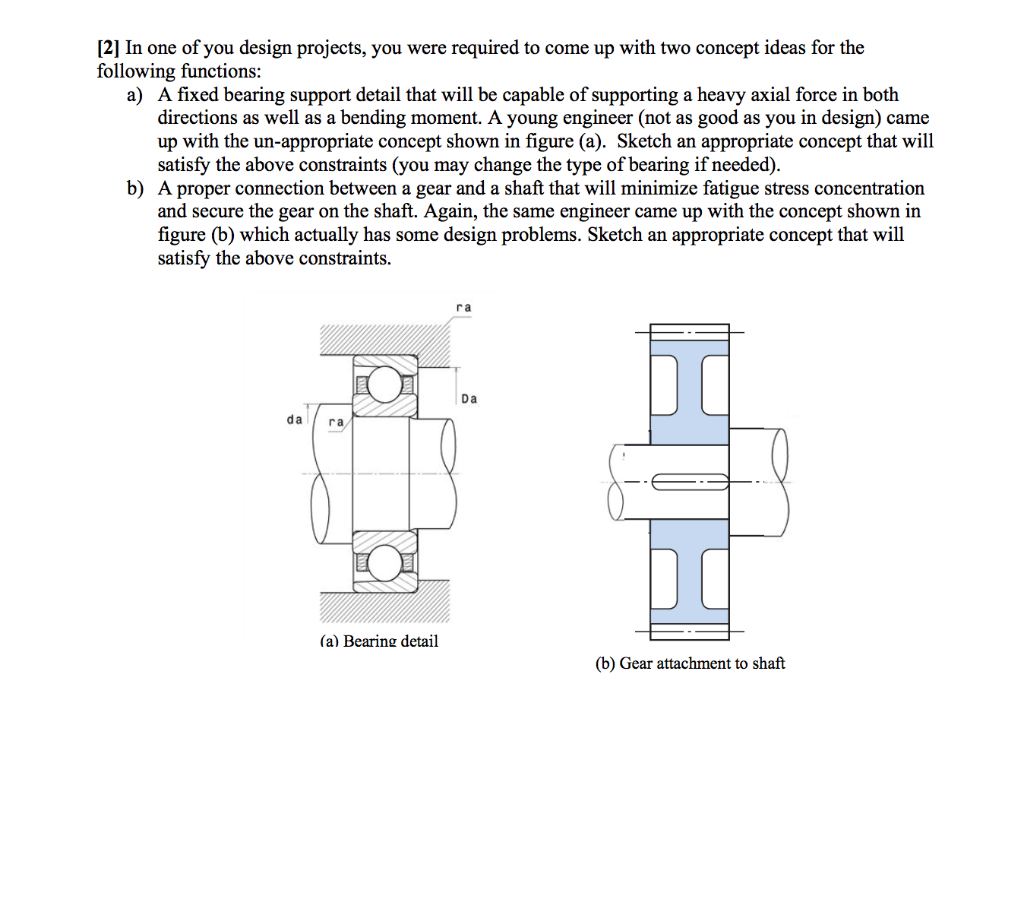 [2] In one of you design projects, you were required to come up with two concept ideas for the following functions:

a) A fixed bearing support detail that will be capable of supporting a heavy axial force in both directions as well as a bending moment. A young engineer (not as good as you in design) came up with the un-appropriate concept shown in figure (a). Sketch an appropriate concept that will satisfy the above constraints (you may change the type of bearing if needed).

b) A proper connection between a gear and a shaft that will minimize fatigue stress concentration and secure the gear on the shaft. Again, the same engineer came up with the concept shown in figure (b) which actually has some design problems. Sketch an appropriate concept that will satisfy the above constraints.

ra
Da
da
ra

(a) Bearing detail

(b) Gear attachment to shaft