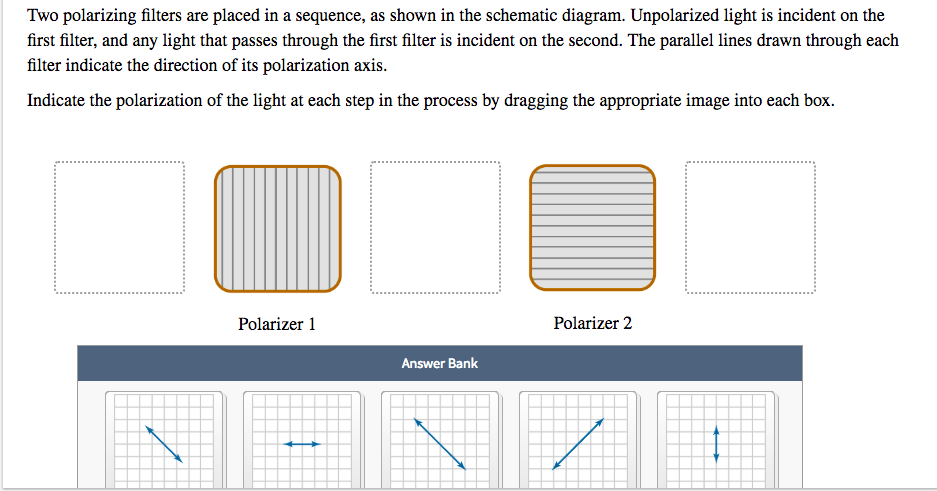 Two polarizing filters are placed in a sequence, as shown in the schematic diagram. Unpolarized light is incident on the first filter, and any light that passes through the first filter is incident on the second. The parallel lines drawn through each filter indicate the direction of its polarization axis.

Indicate the polarization of the light at each step in the process by dragging the appropriate image into each box.

Polarizer 1

Polarizer 2

Answer Bank