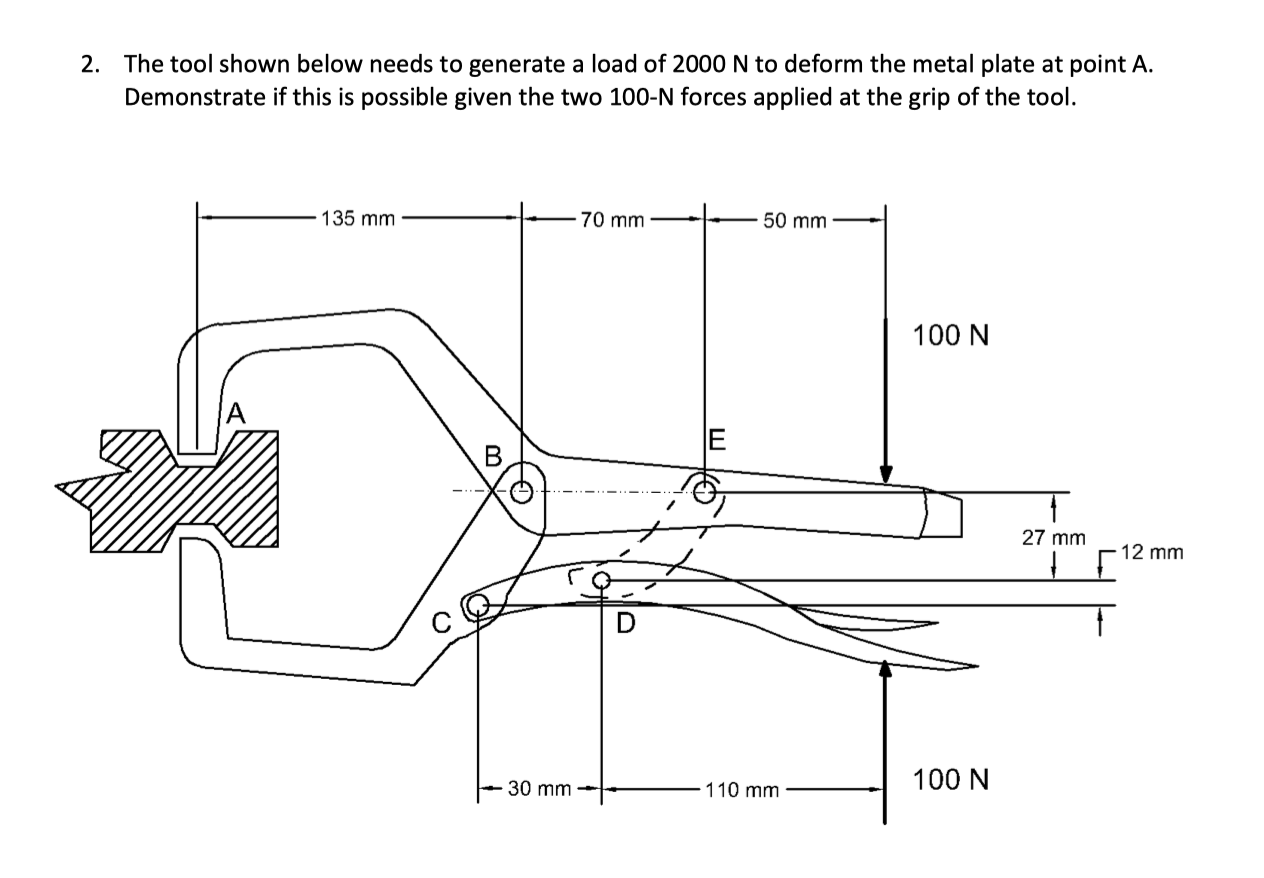 2. The tool shown below needs to generate a load of 2000 N to deform the metal plate at point A. Demonstrate if this is possible given the two 100-N forces applied at the grip of the tool.

135 mm
70 mm
50 mm
100 N
A
B
E
27 mm
12 mm
C
D
30 mm
110 mm
100 N