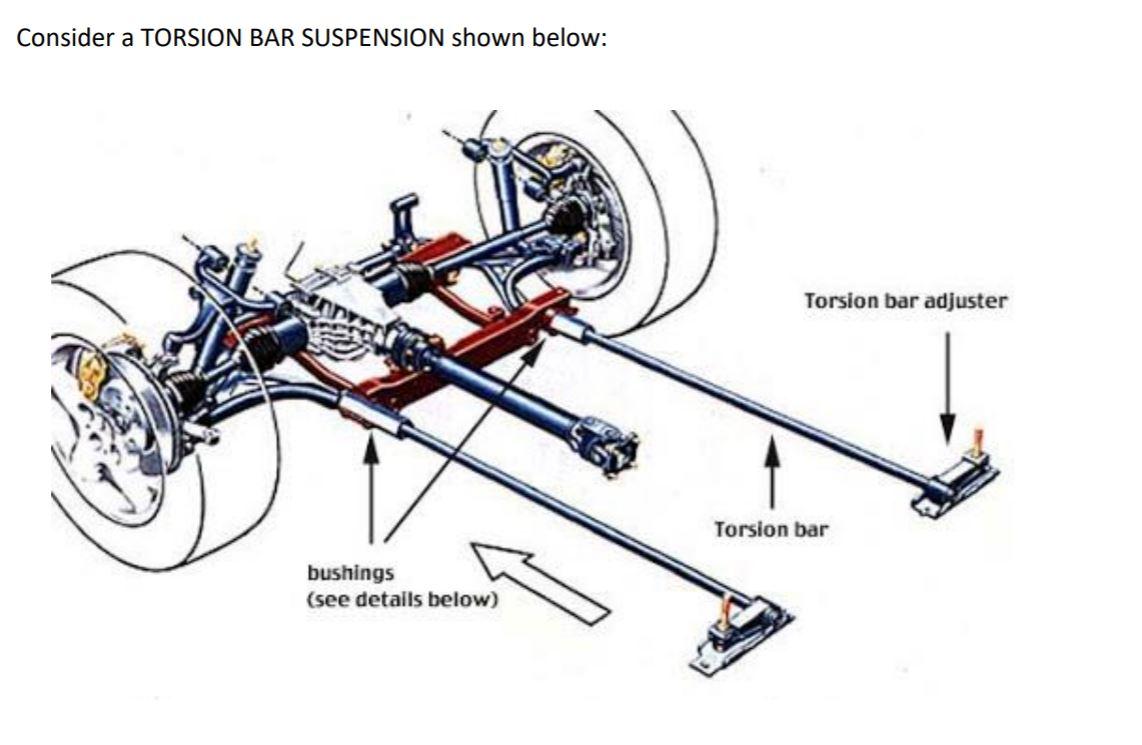 Consider a TORSION BAR SUSPENSION shown below:

Torsion bar adjuster

Torsion bar

bushings
(see details below)