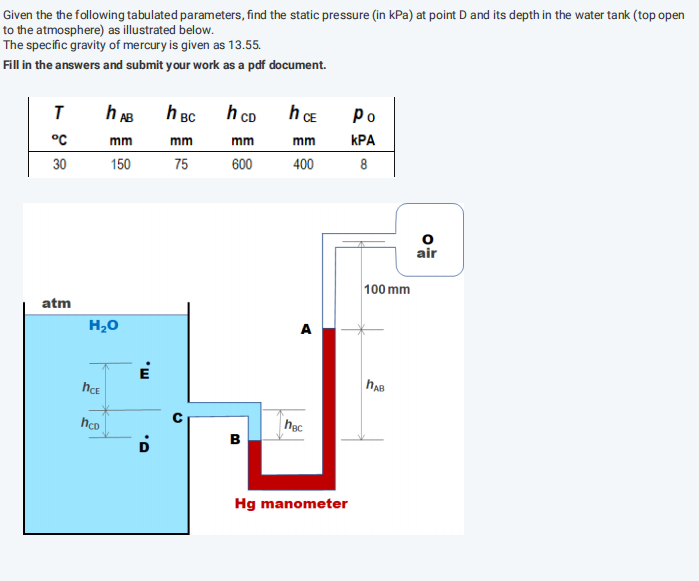 Given the the following tabulated parameters, find the static pressure (in kPa) at point D and its depth in the water tank (top open to the atmosphere) as illustrated below.
The specific gravity of mercury is given as 13.55.
Fill in the answers and submit your work as a pdf document.

| $T$ | $h_{AB}$ | $h_{BC}$ | $h_{CD}$ | $h_{CE}$ | $p_O$ |
|---|---|---|---|---|---|
| °C | mm | mm | mm | mm | kPA |
| 30 | 150 | 75 | 600 | 400 | 8 |

O
air

100 mm

atm

$H_2O$

A

E

$h_{CE}$

$h_{AB}$

C

$h_{CD}$

$h_{BC}$

B

D

Hg manometer