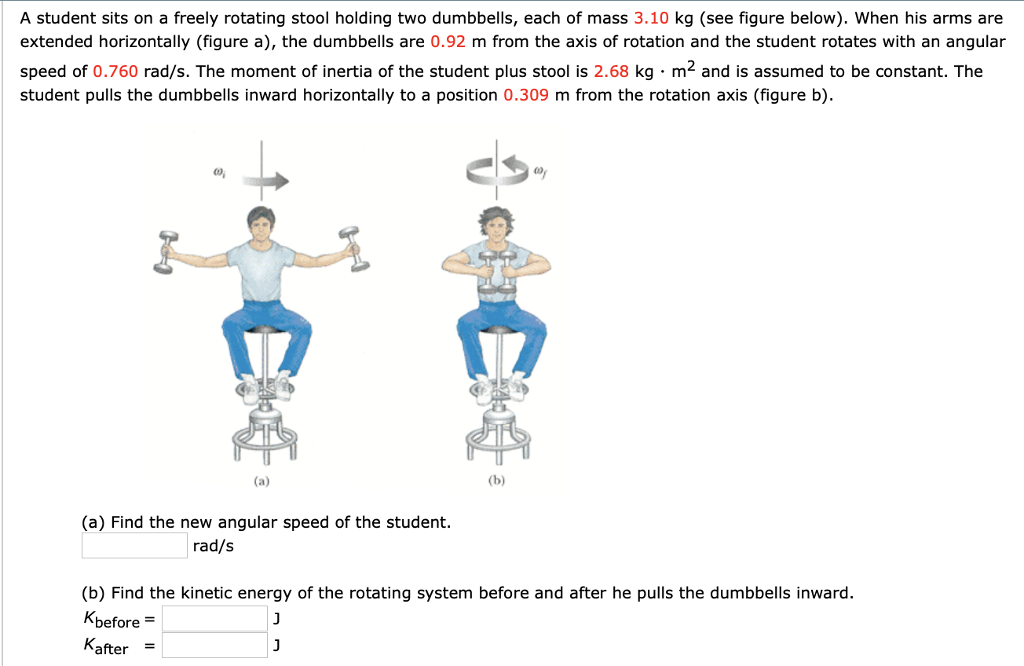 A student sits on a freely rotating stool holding two dumbbells, each of mass 3.10 kg (see figure below). When his arms are extended horizontally (figure a), the dumbbells are 0.92 m from the axis of rotation and the student rotates with an angular speed of 0.760 rad/s. The moment of inertia of the student plus stool is 2.68 kg · $m^2$ and is assumed to be constant. The student pulls the dumbbells inward horizontally to a position 0.309 m from the rotation axis (figure b).

$\omega_i$

$\omega_f$

(a)

(b)

(a) Find the new angular speed of the student.
rad/s

(b) Find the kinetic energy of the rotating system before and after he pulls the dumbbells inward.
$K_{before}$ = J
$K_{after}$ = J