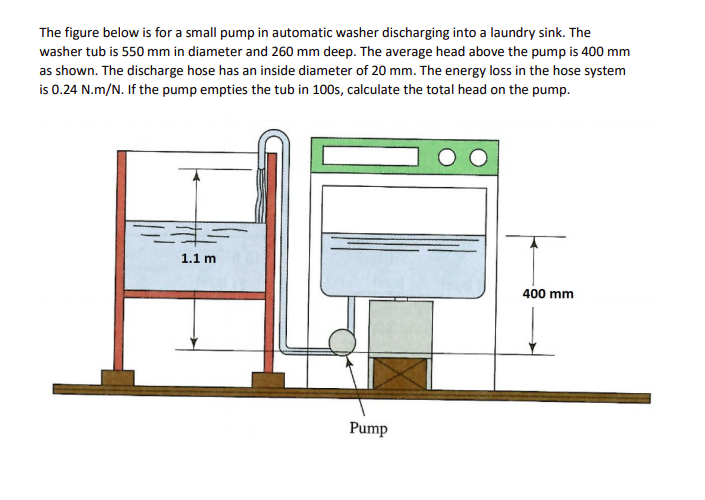 The figure below is for a small pump in automatic washer discharging into a laundry sink. The washer tub is 550 mm in diameter and 260 mm deep. The average head above the pump is 400 mm as shown. The discharge hose has an inside diameter of 20 mm. The energy loss in the hose system is 0.24 N.m/N. If the pump empties the tub in 100s, calculate the total head on the pump.

1.1 m

400 mm

Pump