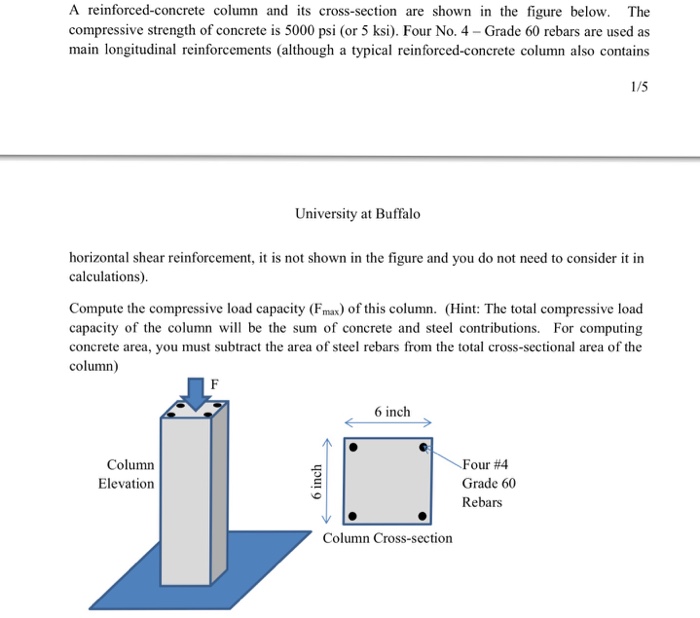 A reinforced-concrete column and its cross-section are shown in the figure below. The compressive strength of concrete is 5000 psi (or 5 ksi). Four No. 4 – Grade 60 rebars are used as main longitudinal reinforcements (although a typical reinforced-concrete column also contains

1/5

University at Buffalo

horizontal shear reinforcement, it is not shown in the figure and you do not need to consider it in calculations).

Compute the compressive load capacity ($F_{max}$) of this column. (Hint: The total compressive load capacity of the column will be the sum of concrete and steel contributions. For computing concrete area, you must subtract the area of steel rebars from the total cross-sectional area of the column)

F

Column Elevation

6 inch

6 inch

Four #4 Grade 60 Rebars

Column Cross-section