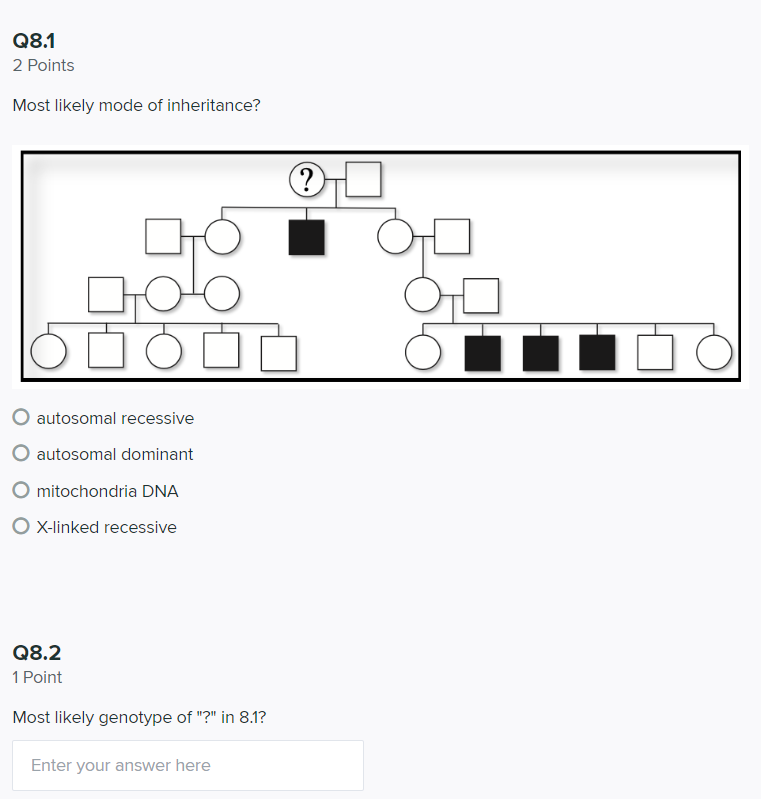 Q8.1
2 Points

Most likely mode of inheritance?

?

autosomal recessive

autosomal dominant

mitochondria DNA

X-linked recessive

Q8.2
1 Point

Most likely genotype of "?" in 8.1?

Enter your answer here