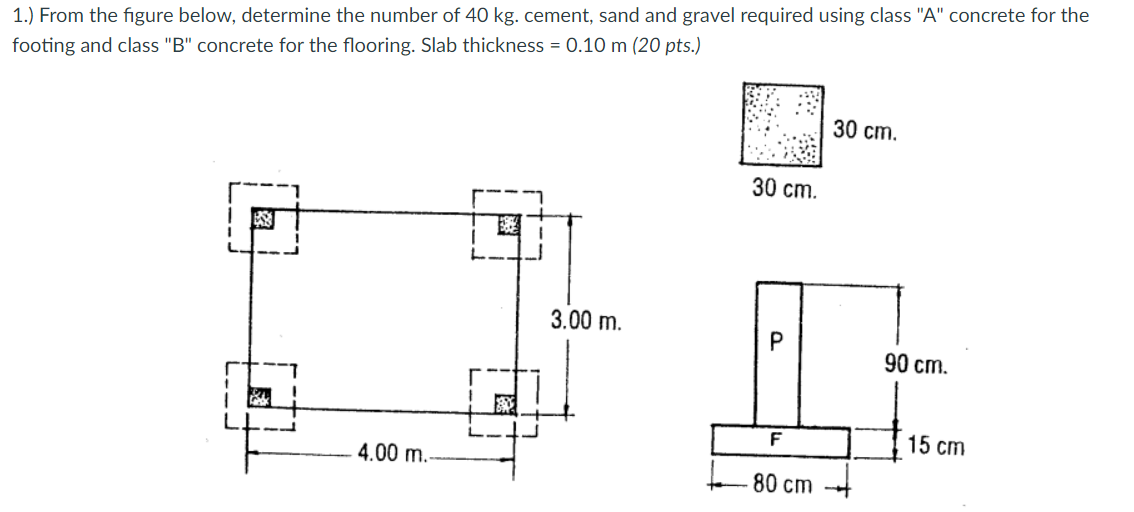 1.) From the figure below, determine the number of 40 kg. cement, sand and gravel required using class "A" concrete for the footing and class "B" concrete for the flooring. Slab thickness = 0.10 m (20 pts.)

30 cm.

30 cm.

3.00 m.

4.00 m.

P

90 cm.

F

15 cm

80 cm