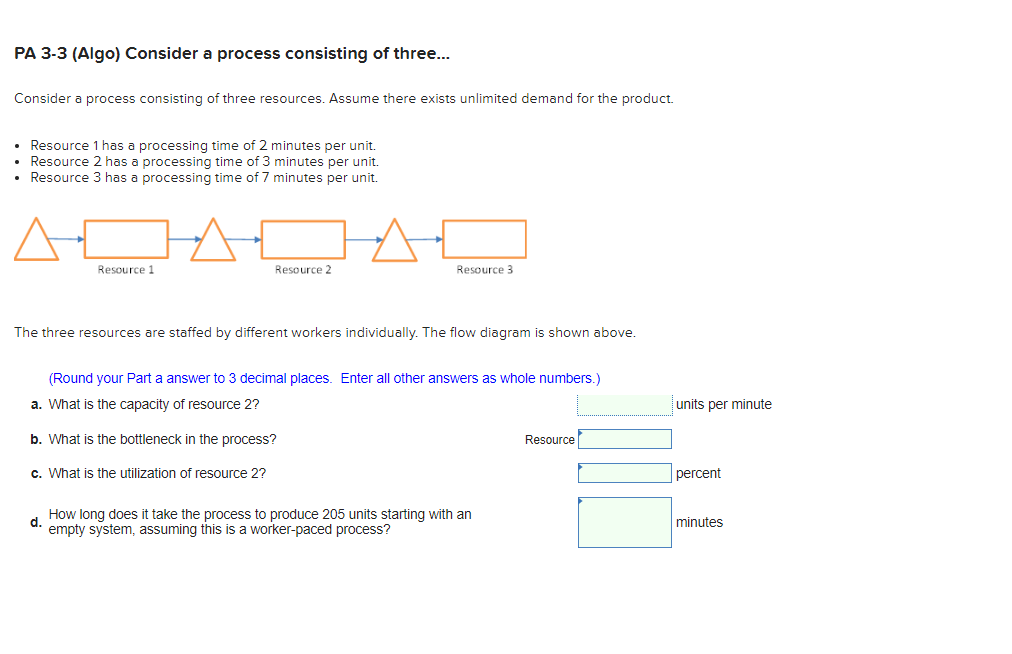 PA 3-3 (Algo) Consider a process consisting of three...

Consider a process consisting of three resources. Assume there exists unlimited demand for the product.

• Resource 1 has a processing time of 2 minutes per unit.
• Resource 2 has a processing time of 3 minutes per unit.
• Resource 3 has a processing time of 7 minutes per unit.

Resource 1 Resource 2 Resource 3

The three resources are staffed by different workers individually. The flow diagram is shown above.

(Round your Part a answer to 3 decimal places. Enter all other answers as whole numbers.)

a. What is the capacity of resource 2? units per minute

b. What is the bottleneck in the process? Resource

c. What is the utilization of resource 2? percent

d. How long does it take the process to produce 205 units starting with an empty system, assuming this is a worker-paced process? minutes