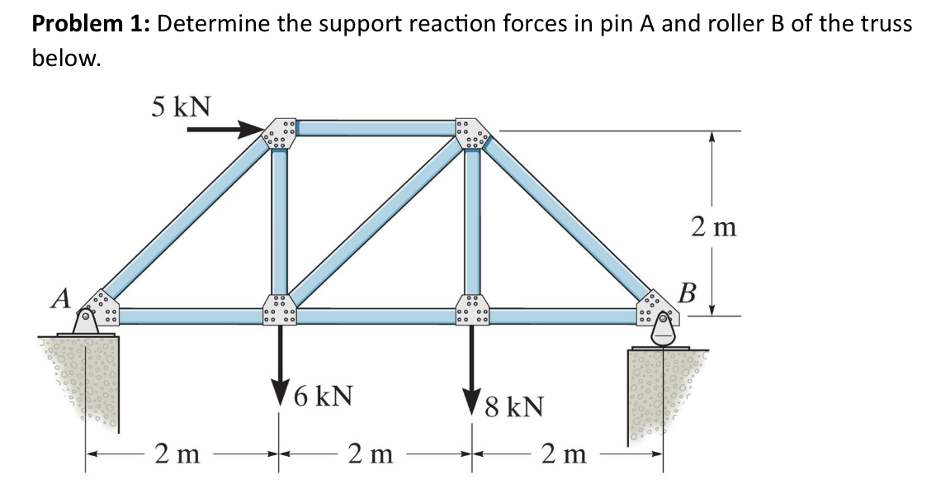 **Problem 1:** Determine the support reaction forces in pin A and roller B of the truss below.

5 kN

2 m

A

B

6 kN

8 kN

2 m

2 m

2 m