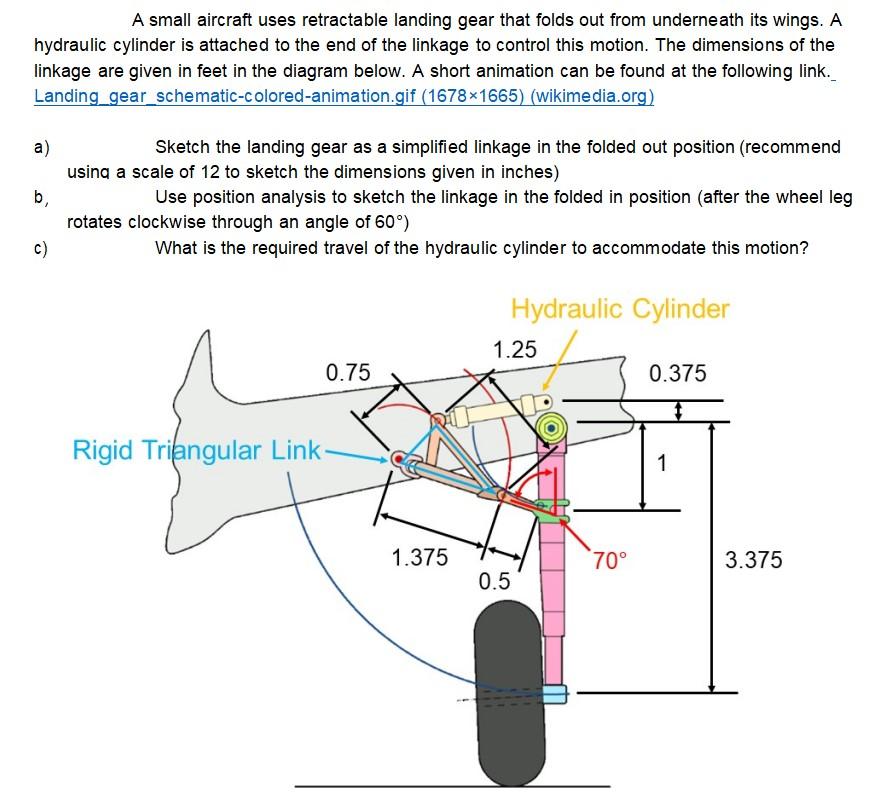 A small aircraft uses retractable landing gear that folds out from underneath its wings. A hydraulic cylinder is attached to the end of the linkage to control this motion. The dimensions of the linkage are given in feet in the diagram below. A short animation can be found at the following link.
Landing_gear_schematic-colored-animation.gif (1678×1665) (wikimedia.org)

a) Sketch the landing gear as a simplified linkage in the folded out position (recommend using a scale of 12 to sketch the dimensions given in inches)
b, Use position analysis to sketch the linkage in the folded in position (after the wheel leg rotates clockwise through an angle of 60°)
c) What is the required travel of the hydraulic cylinder to accommodate this motion?

Hydraulic Cylinder
1.25
0.75
0.375
Rigid Triangular Link
1
1.375
0.5
70°
3.375