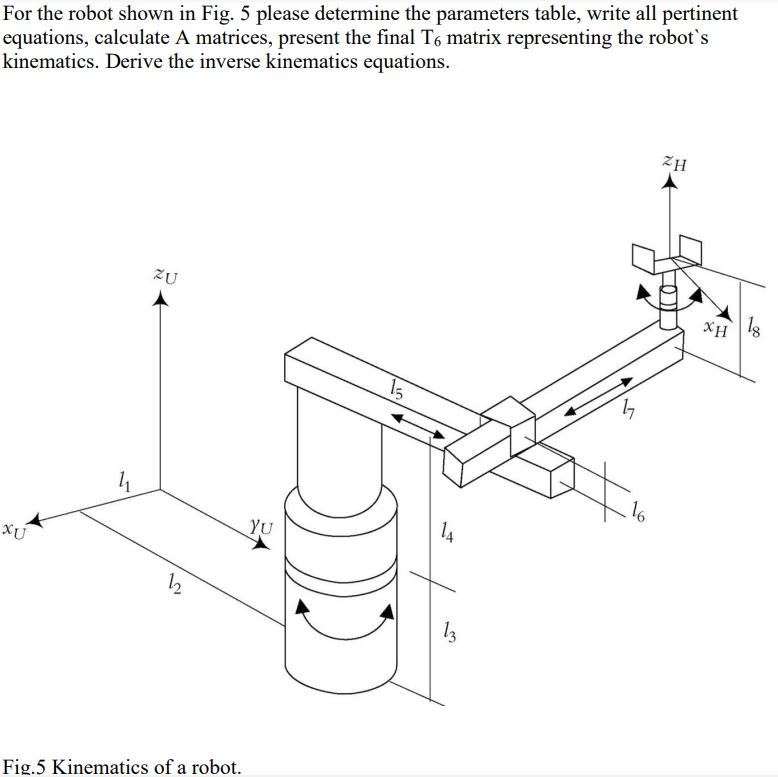 For the robot shown in Fig. 5 please determine the parameters table, write all pertinent equations, calculate A matrices, present the final $T_6$ matrix representing the robot`s kinematics. Derive the inverse kinematics equations.

$z_H$

$z_U$

$x_H$

$l_8$

$l_5$

$l_7$

$l_1$

$l_6$

$x_U$

$y_U$

$l_4$

$l_2$

$l_3$

Fig.5 Kinematics of a robot.