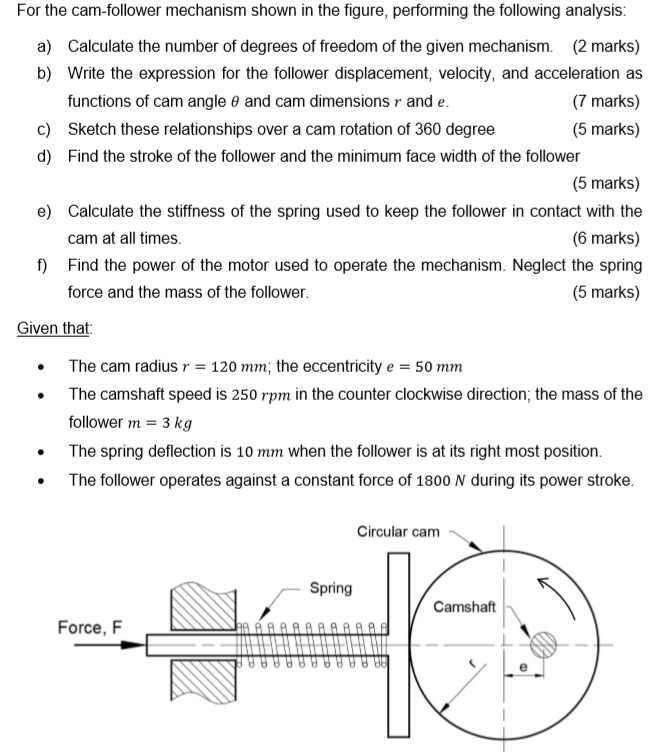 For the cam-follower mechanism shown in the figure, performing the following analysis:

a) Calculate the number of degrees of freedom of the given mechanism. (2 marks)

b) Write the expression for the follower displacement, velocity, and acceleration as functions of cam angle $\theta$ and cam dimensions $r$ and $e$. (7 marks)

c) Sketch these relationships over a cam rotation of 360 degree (5 marks)

d) Find the stroke of the follower and the minimum face width of the follower (5 marks)

e) Calculate the stiffness of the spring used to keep the follower in contact with the cam at all times. (6 marks)

f) Find the power of the motor used to operate the mechanism. Neglect the spring force and the mass of the follower. (5 marks)

Given that:

• The cam radius $r = 120\ mm$; the eccentricity $e = 50\ mm$

• The camshaft speed is $250\ rpm$ in the counter clockwise direction; the mass of the follower $m = 3\ kg$

• The spring deflection is $10\ mm$ when the follower is at its right most position.

• The follower operates against a constant force of $1800\ N$ during its power stroke.

Circular cam

Spring

Camshaft

Force, F

r

e