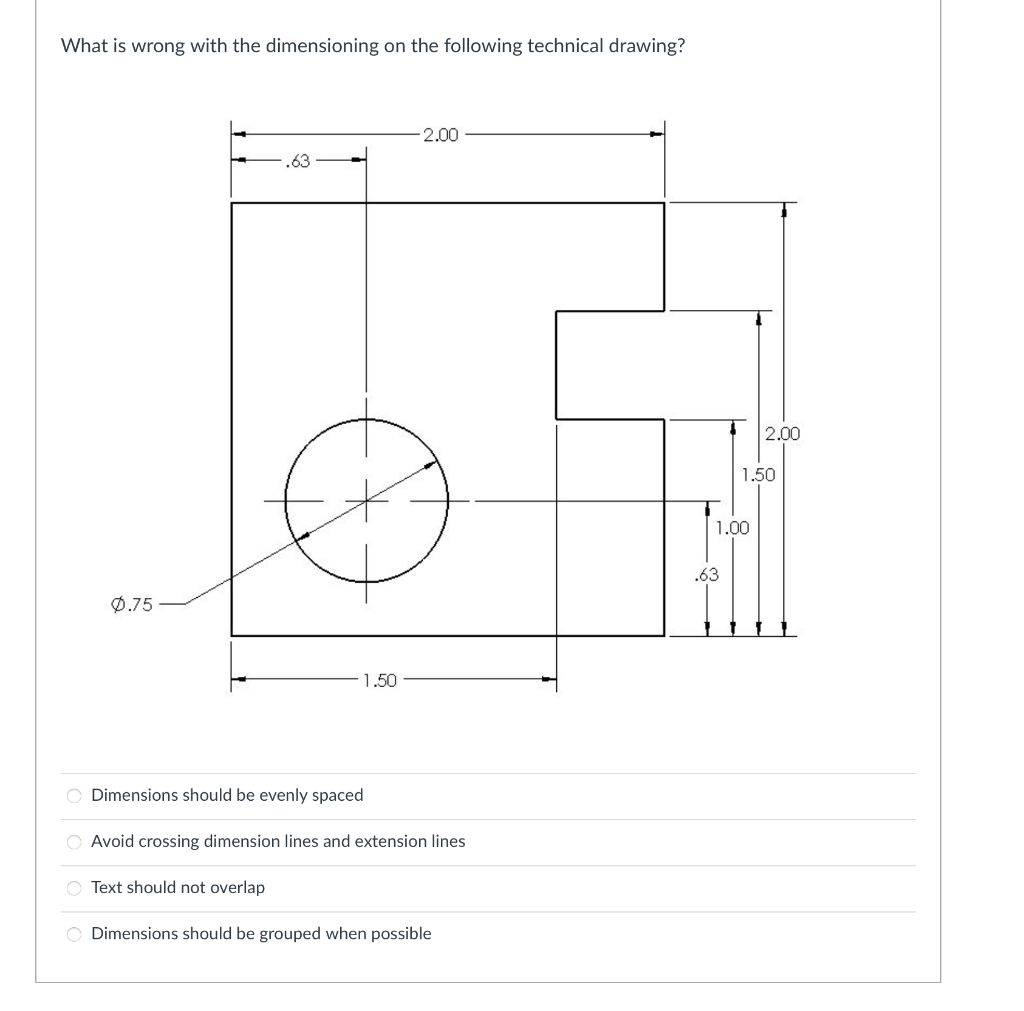 What is wrong with the dimensioning on the following technical drawing?

2.00

.63

2.00

1.50

1.00

.63

Ø.75

1.50

Dimensions should be evenly spaced

Avoid crossing dimension lines and extension lines

Text should not overlap

Dimensions should be grouped when possible