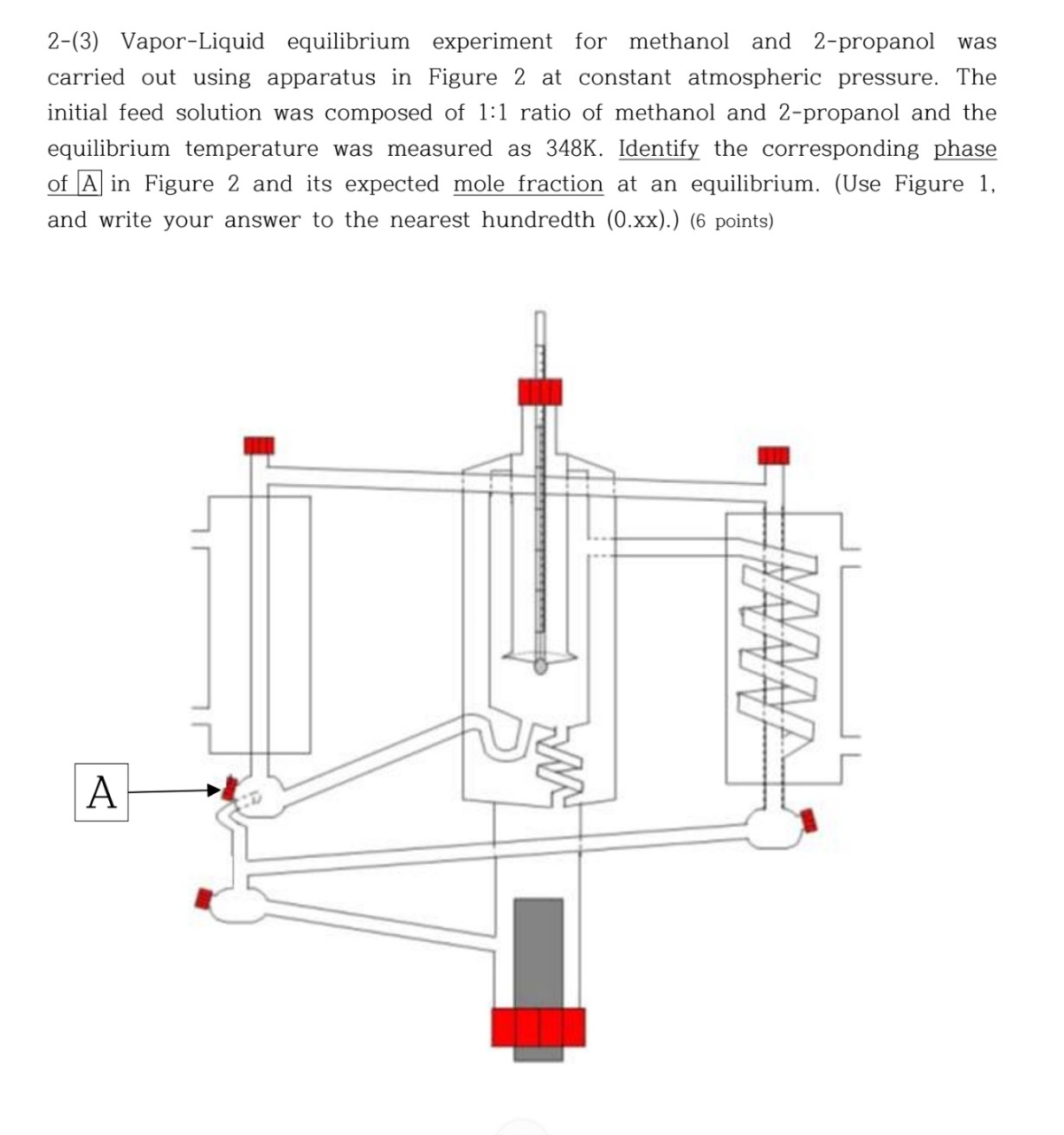 2-(3) Vapor-Liquid equilibrium experiment for methanol and 2-propanol was carried out using apparatus in Figure 2 at constant atmospheric pressure. The initial feed solution was composed of 1:1 ratio of methanol and 2-propanol and the equilibrium temperature was measured as 348K. Identify the corresponding phase of A in Figure 2 and its expected mole fraction at an equilibrium. (Use Figure 1, and write your answer to the nearest hundredth (0.xx).) (6 points)

A