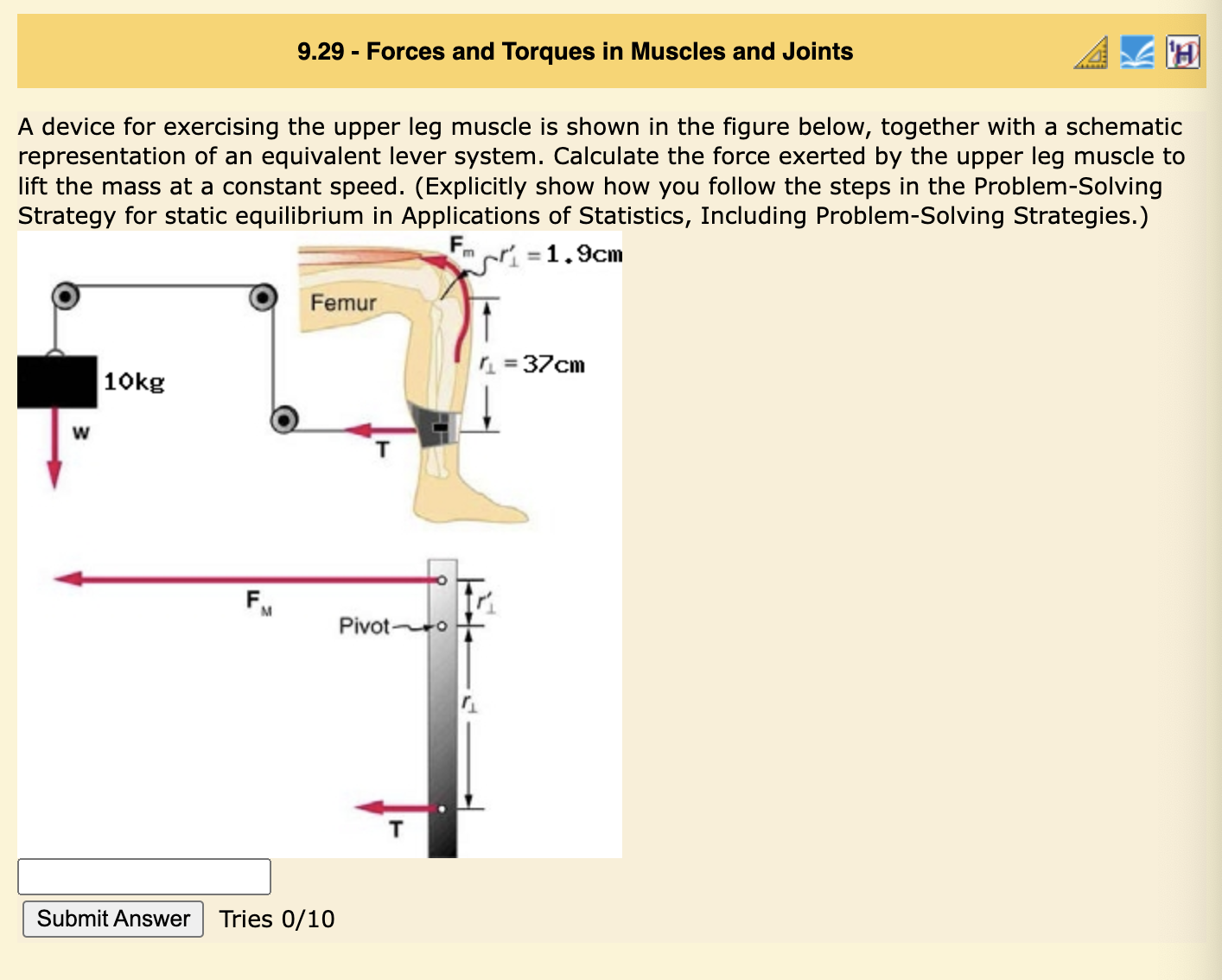 9.29 - Forces and Torques in Muscles and Joints

A device for exercising the upper leg muscle is shown in the figure below, together with a schematic representation of an equivalent lever system. Calculate the force exerted by the upper leg muscle to lift the mass at a constant speed. (Explicitly show how you follow the steps in the Problem-Solving Strategy for static equilibrium in Applications of Statistics, Including Problem-Solving Strategies.)

$F_m$ $r'_\perp = 1.9$cm

Femur

$r_\perp = 37$cm

10kg

w

T

$F_M$

Pivot

$r'_\perp$

$r_\perp$

T

Submit Answer Tries 0/10