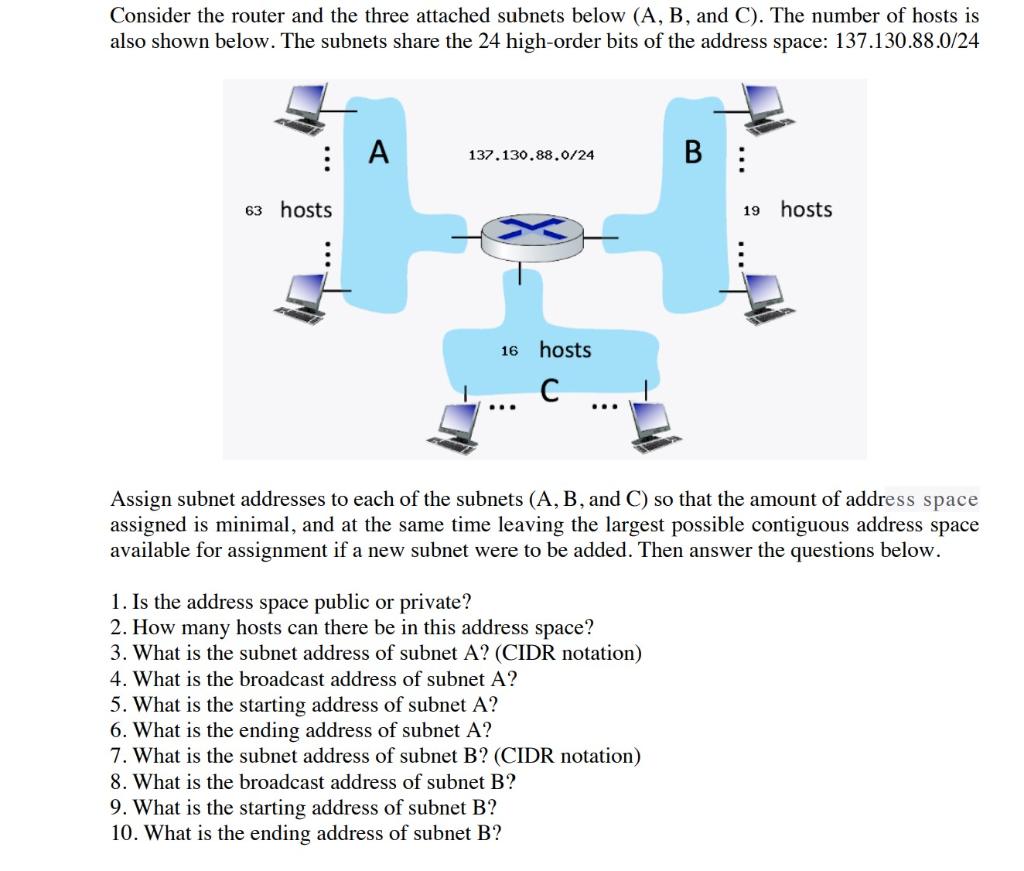 Consider the router and the three attached subnets below (A, B, and C). The number of hosts is also shown below. The subnets share the 24 high-order bits of the address space: 137.130.88.0/24

A

137.130.88.0/24

B

63 hosts

19 hosts

16 hosts

C

Assign subnet addresses to each of the subnets (A, B, and C) so that the amount of address space assigned is minimal, and at the same time leaving the largest possible contiguous address space available for assignment if a new subnet were to be added. Then answer the questions below.

1. Is the address space public or private?
2. How many hosts can there be in this address space?
3. What is the subnet address of subnet A? (CIDR notation)
4. What is the broadcast address of subnet A?
5. What is the starting address of subnet A?
6. What is the ending address of subnet A?
7. What is the subnet address of subnet B? (CIDR notation)
8. What is the broadcast address of subnet B?
9. What is the starting address of subnet B?
10. What is the ending address of subnet B?