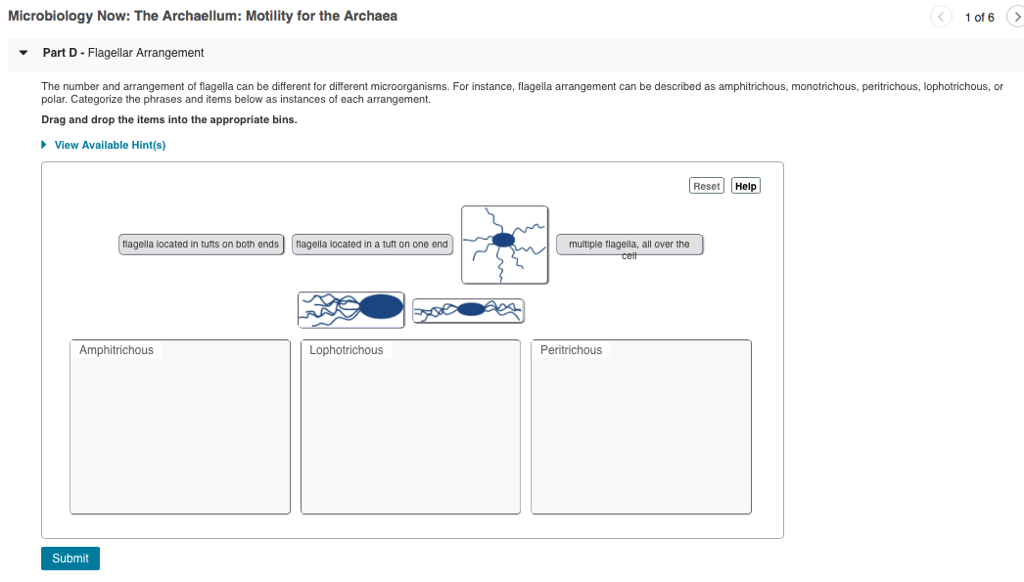 Microbiology Now: The Archaellum: Motility for the Archaea

1 of 6

Part D - Flagellar Arrangement

The number and arrangement of flagella can be different for different microorganisms. For instance, flagella arrangement can be described as amphitrichous, monotrichous, peritrichous, lophotrichous, or polar. Categorize the phrases and items below as instances of each arrangement.

Drag and drop the items into the appropriate bins.

View Available Hint(s)

Reset Help

flagella located in tufts on both ends

flagella located in a tuft on one end

multiple flagella, all over the cell

Amphitrichous

Lophotrichous

Peritrichous

Submit