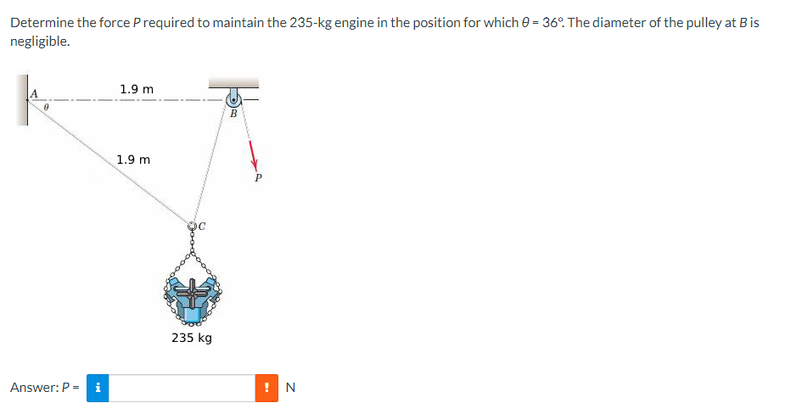 Determine the force $P$ required to maintain the 235-kg engine in the position for which $\theta = 36°$. The diameter of the pulley at $B$ is negligible.

A
$\theta$
1.9 m
B
1.9 m
P
C
235 kg

Answer: $P$ = i ! N