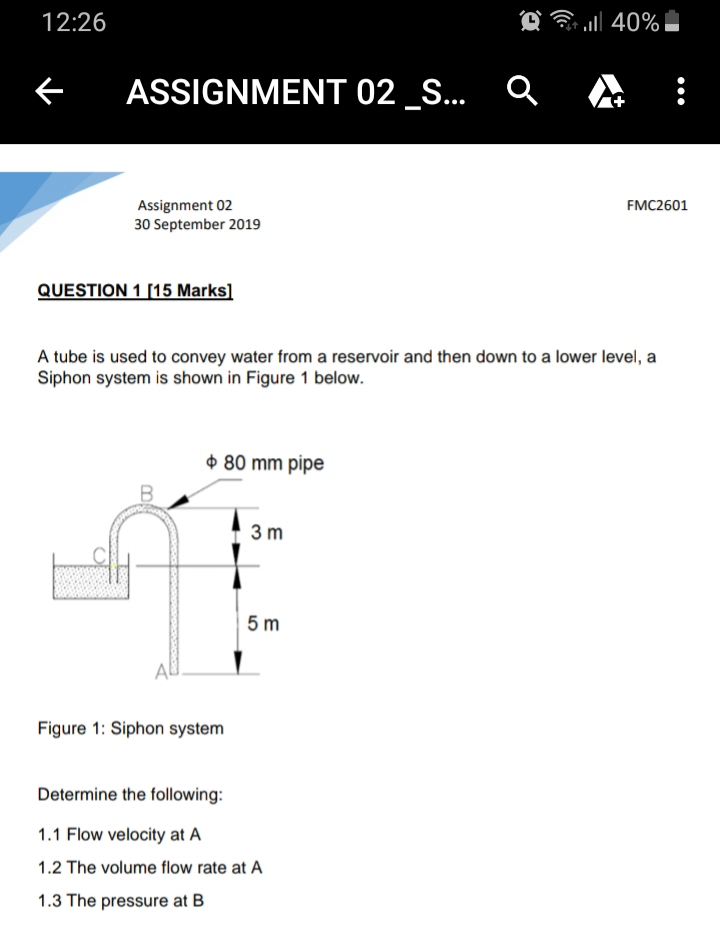 12:26 40%

ASSIGNMENT 02 _S...

Assignment 02
30 September 2019

FMC2601

QUESTION 1 [15 Marks]

A tube is used to convey water from a reservoir and then down to a lower level, a Siphon system is shown in Figure 1 below.

ϕ 80 mm pipe
B
C
3 m
5 m
A

Figure 1: Siphon system

Determine the following:

1.1 Flow velocity at A

1.2 The volume flow rate at A

1.3 The pressure at B