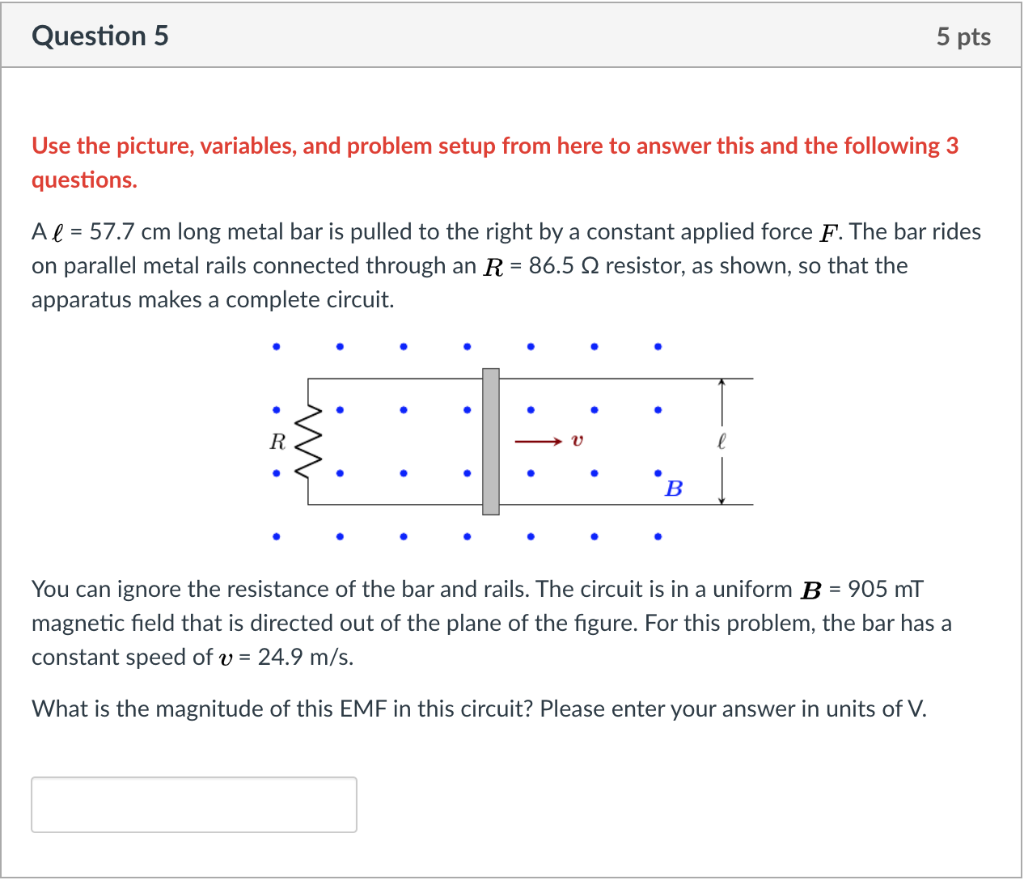 Question 5

5 pts

Use the picture, variables, and problem setup from here to answer this and the following 3 questions.

A $\ell$ = 57.7 cm long metal bar is pulled to the right by a constant applied force $F$. The bar rides on parallel metal rails connected through an $R$ = 86.5 Ω resistor, as shown, so that the apparatus makes a complete circuit.

$R$

$v$

$\ell$

$B$

You can ignore the resistance of the bar and rails. The circuit is in a uniform $B$ = 905 mT magnetic field that is directed out of the plane of the figure. For this problem, the bar has a constant speed of $v$ = 24.9 m/s.

What is the magnitude of this EMF in this circuit? Please enter your answer in units of V.