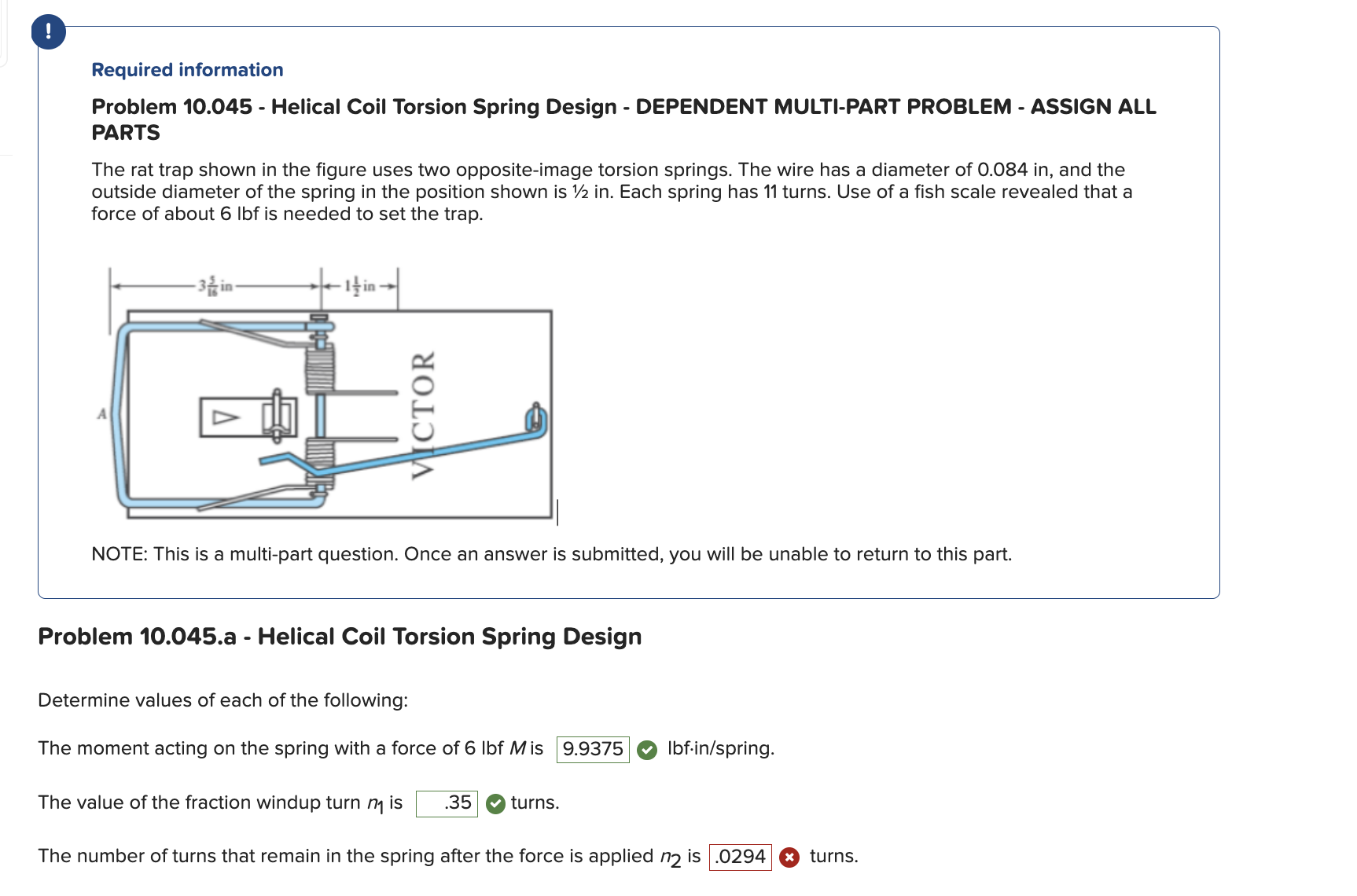 !

Required information

Problem 10.045 - Helical Coil Torsion Spring Design - DEPENDENT MULTI-PART PROBLEM - ASSIGN ALL PARTS

The rat trap shown in the figure uses two opposite-image torsion springs. The wire has a diameter of 0.084 in, and the outside diameter of the spring in the position shown is ½ in. Each spring has 11 turns. Use of a fish scale revealed that a force of about 6 lbf is needed to set the trap.

$3\frac{5}{16}$ in

$1\frac{1}{2}$ in

A

VICTOR

NOTE: This is a multi-part question. Once an answer is submitted, you will be unable to return to this part.

Problem 10.045.a - Helical Coil Torsion Spring Design

Determine values of each of the following:

The moment acting on the spring with a force of 6 lbf $M$ is 9.9375 lbf·in/spring.

The value of the fraction windup turn $n_1$ is .35 turns.

The number of turns that remain in the spring after the force is applied $n_2$ is .0294 turns.